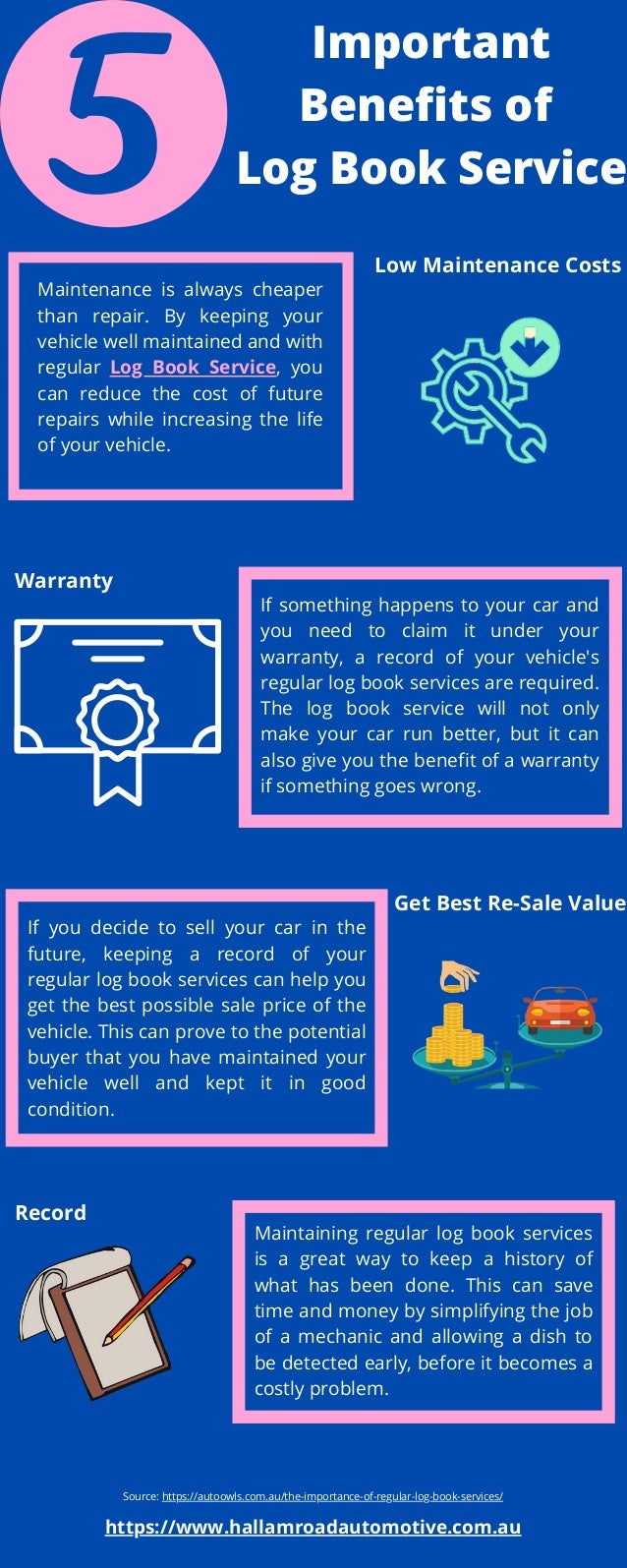 5 Important Benefits of Log Book Service

Low Maintenance Costs

Maintenance is always cheaper than repair. By keeping your vehicle well maintained and with regular Log Book Service, you can reduce the cost of future repairs while increasing the life of your vehicle.

Warranty

If something happens to your car and you need to claim it under your warranty, a record of your vehicle's regular log book services are required. The log book service will not only make your car run better, but it can also give you the benefit of a warranty if something goes wrong.

Get Best Re-Sale Value

If you decide to sell your car in the future, keeping a record of your regular log book services can help you get the best possible sale price of the vehicle. This can prove to the potential buyer that you have maintained your vehicle well and kept it in good condition.

Record

Maintaining regular log book services is a great way to keep a history of what has been done. This can save time and money by simplifying the job of a mechanic and allowing a dish to be detected early, before it becomes a costly problem.

Source: https://autoowls.com.au/the-importance-of-regular-log-book-services/

https://www.hallamroadautomotive.com.au