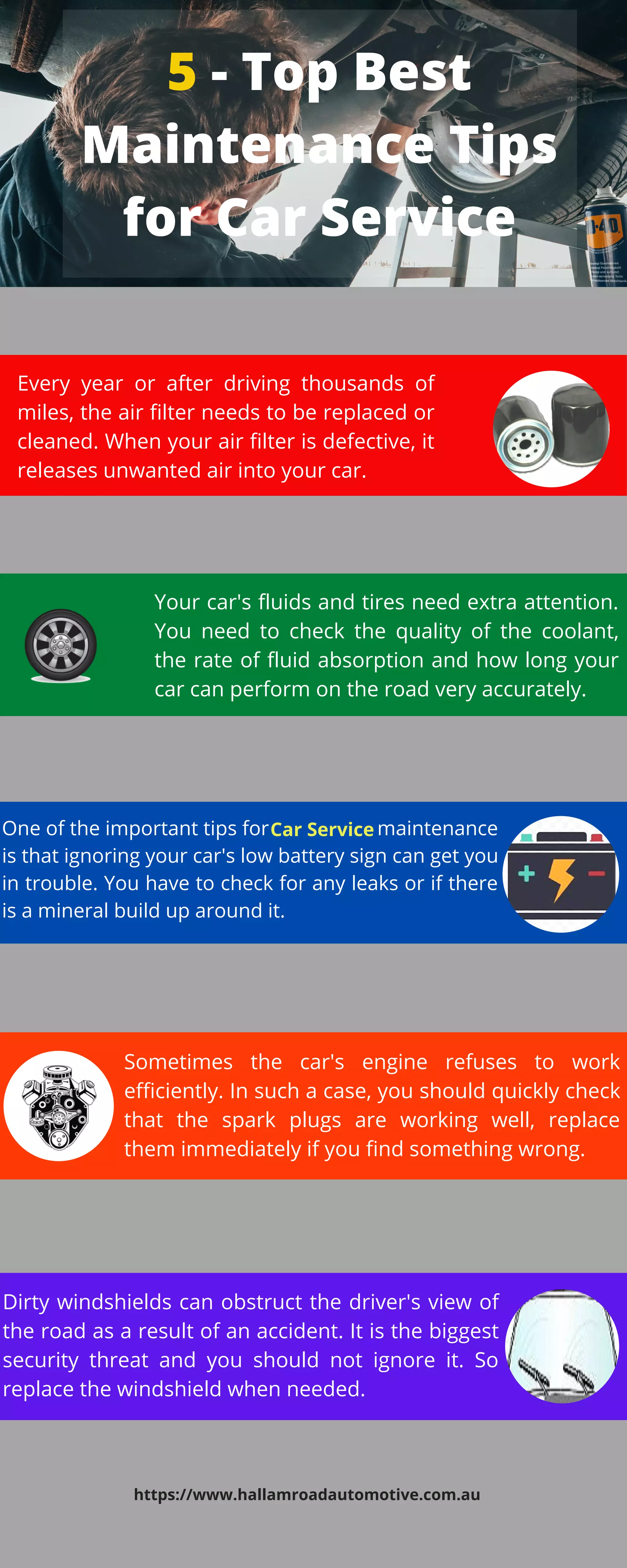 5 - Top Best Maintenance Tips for Car Service

Every year or after driving thousands of miles, the air filter needs to be replaced or cleaned. When your air filter is defective, it releases unwanted air into your car.

Your car's fluids and tires need extra attention. You need to check the quality of the coolant, the rate of fluid absorption and how long your car can perform on the road very accurately.

One of the important tips for Car Service maintenance is that ignoring your car's low battery sign can get you in trouble. You have to check for any leaks or if there is a mineral build up around it.

Sometimes the car's engine refuses to work efficiently. In such a case, you should quickly check that the spark plugs are working well, replace them immediately if you find something wrong.

Dirty windshields can obstruct the driver's view of the road as a result of an accident. It is the biggest security threat and you should not ignore it. So replace the windshield when needed.

https://www.hallamroadautomotive.com.au