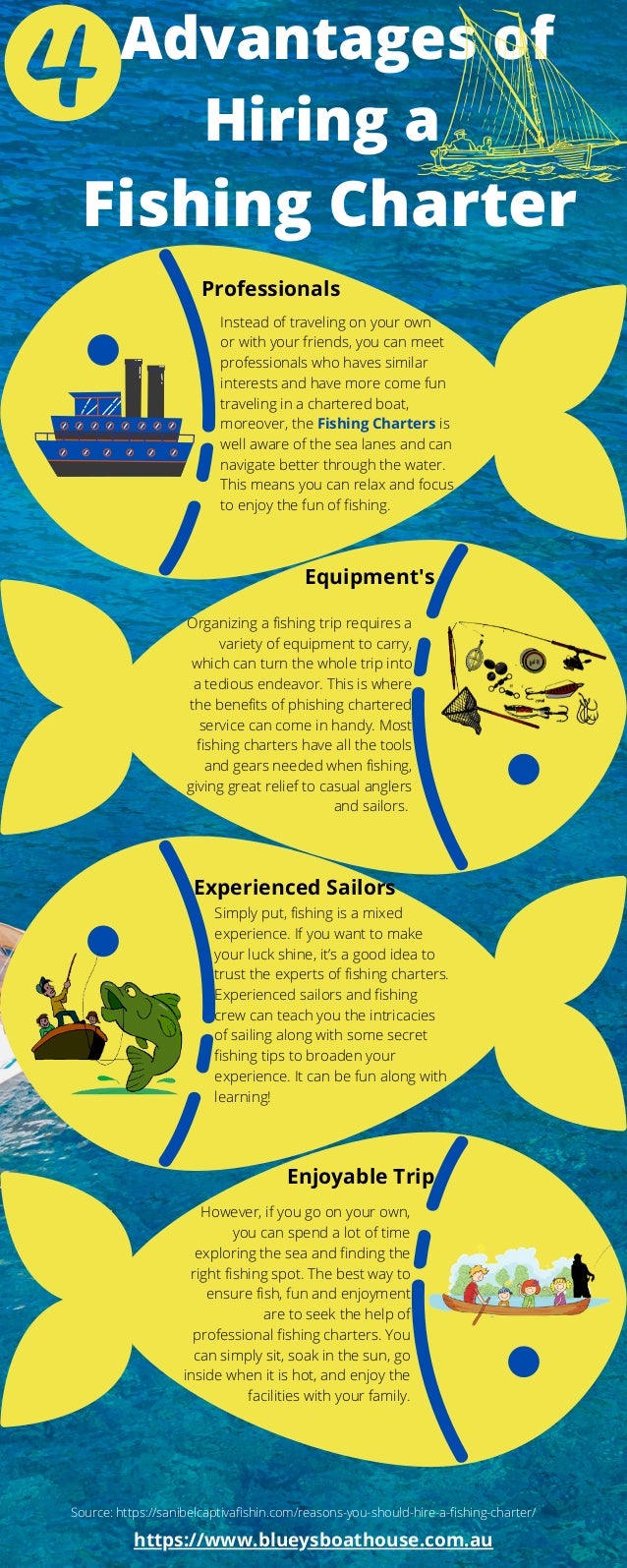 4 Advantages of Hiring a Fishing Charter

Professionals

Instead of traveling on your own or with your friends, you can meet professionals who haves similar interests and have more come fun traveling in a chartered boat, moreover, the Fishing Charters is well aware of the sea lanes and can navigate better through the water. This means you can relax and focus to enjoy the fun of fishing.

Equipment's

Organizing a fishing trip requires a variety of equipment to carry, which can turn the whole trip into a tedious endeavor. This is where the benefits of phishing chartered service can come in handy. Most fishing charters have all the tools and gears needed when fishing, giving great relief to casual anglers and sailors.

Experienced Sailors

Simply put, fishing is a mixed experience. If you want to make your luck shine, it's a good idea to trust the experts of fishing charters. Experienced sailors and fishing crew can teach you the intricacies of sailing along with some secret fishing tips to broaden your experience. It can be fun along with learning!

Enjoyable Trip

However, if you go on your own, you can spend a lot of time exploring the sea and finding the right fishing spot. The best way to ensure fish, fun and enjoyment are to seek the help of professional fishing charters. You can simply sit, soak in the sun, go inside when it is hot, and enjoy the facilities with your family.

Source: https://sanibelcaptivafishin.com/reasons-you-should-hire-a-fishing-charter/

https://www.blueysboathouse.com.au