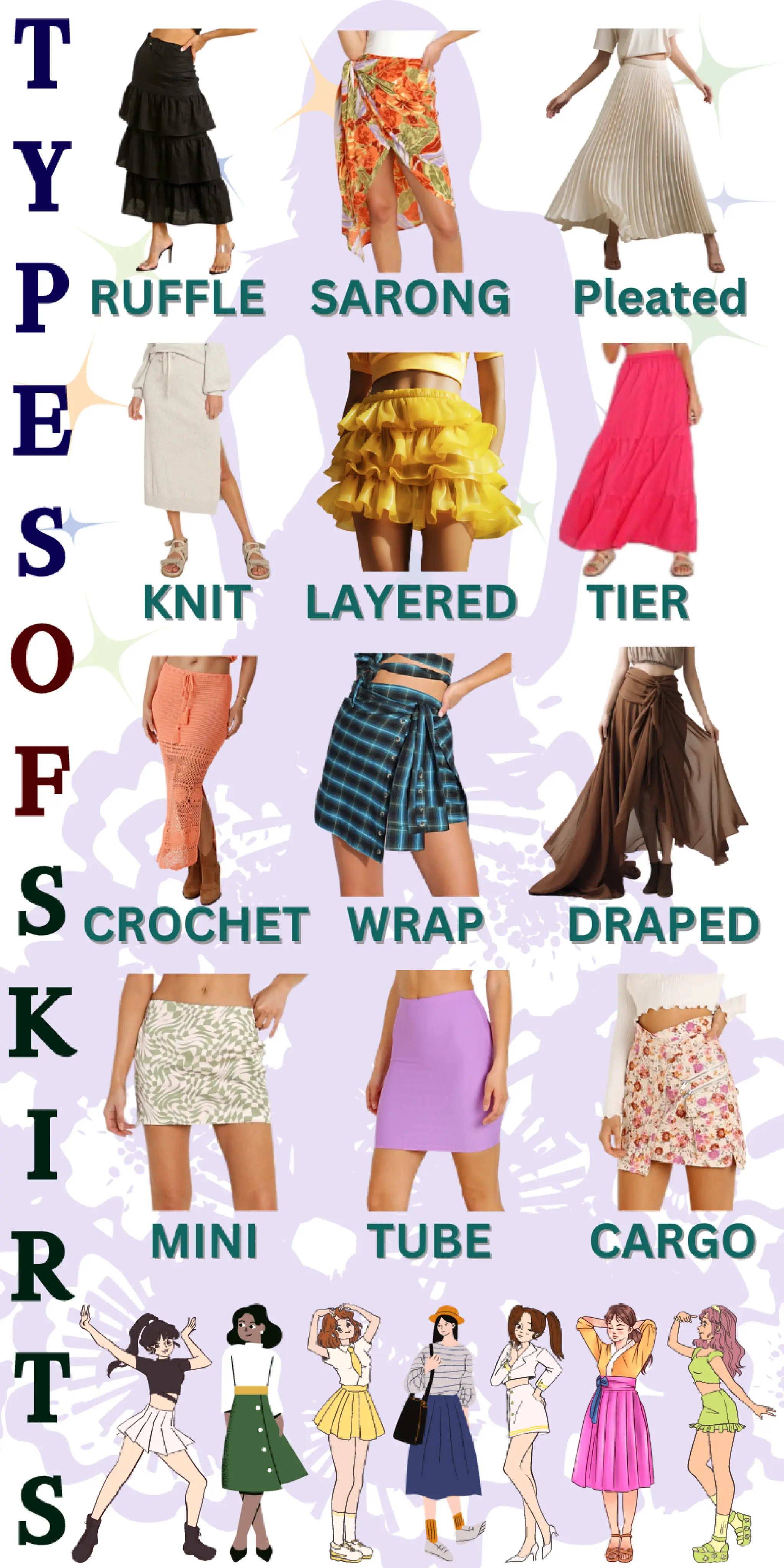 TYPES OF SKIRTS

RUFFLE SARONG Pleated

KNIT LAYERED TIER

CROCHET WRAP DRAPED

MINI TUBE CARGO