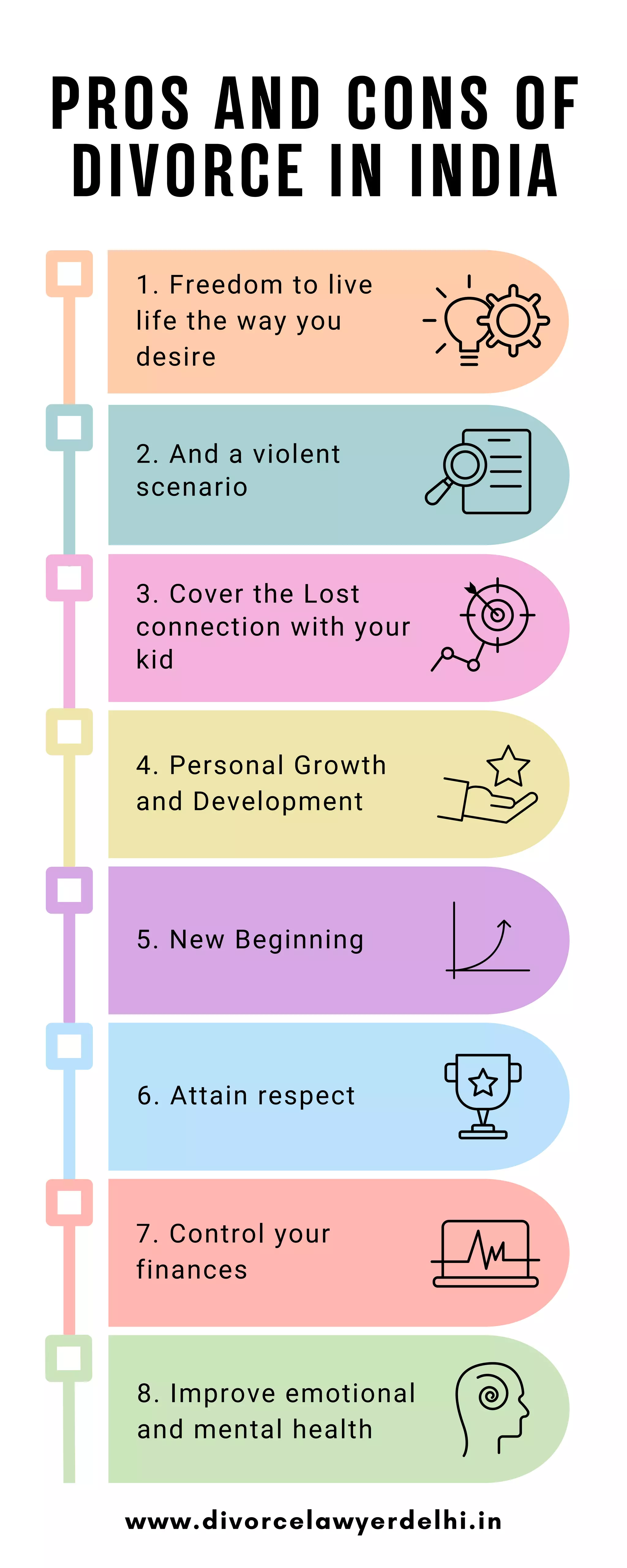 PROS AND CONS OF DIVORCE IN INDIA

1. Freedom to live life the way you desire

2. And a violent scenario

3. Cover the Lost connection with your kid

4. Personal Growth and Development

5. New Beginning

6. Attain respect

7. Control your finances

8. Improve emotional and mental health

www.divorcelawyerdelhi.in