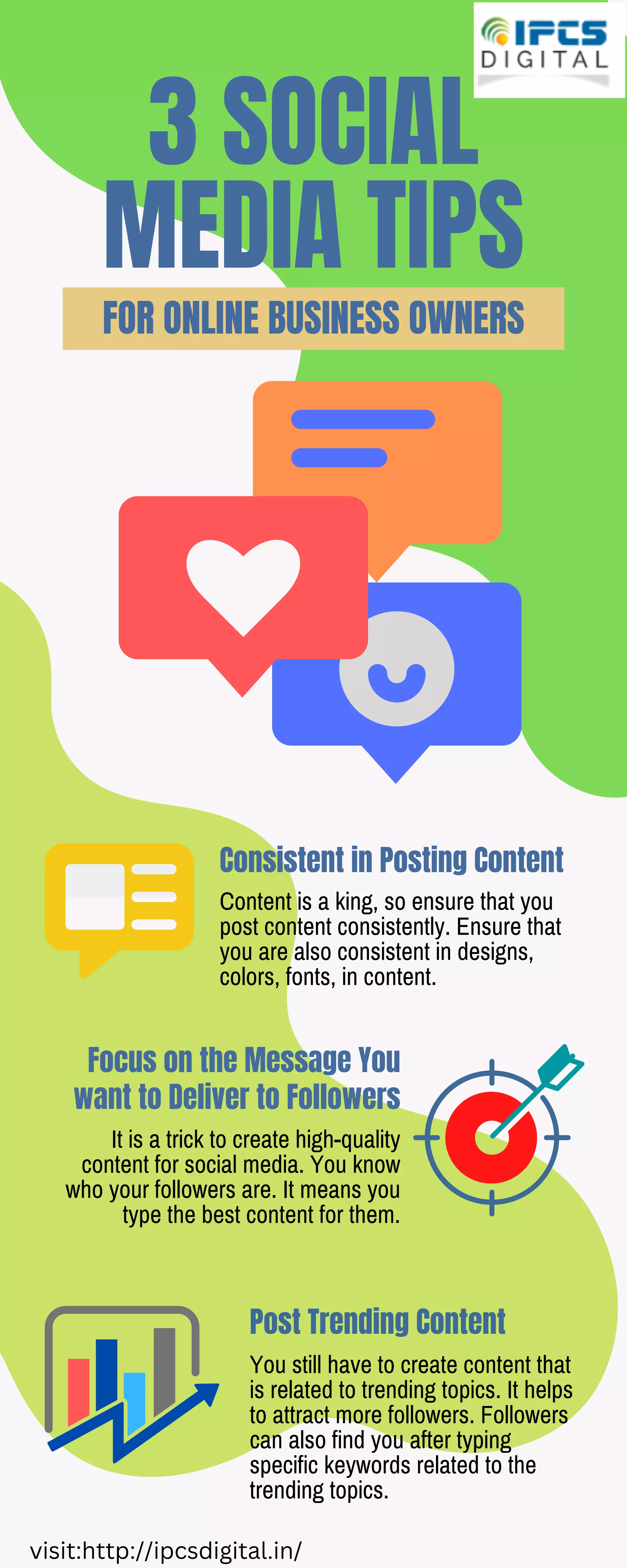 IPCS DIGITAL

3 SOCIAL MEDIA TIPS

FOR ONLINE BUSINESS OWNERS

Consistent in Posting Content

Content is a king, so ensure that you post content consistently. Ensure that you are also consistent in designs, colors, fonts, in content.

Focus on the Message You want to Deliver to Followers

It is a trick to create high-quality content for social media. You know who your followers are. It means you type the best content for them.

Post Trending Content

You still have to create content that is related to trending topics. It helps to attract more followers. Followers can also find you after typing specific keywords related to the trending topics.

visit:http://ipcsdigital.in/