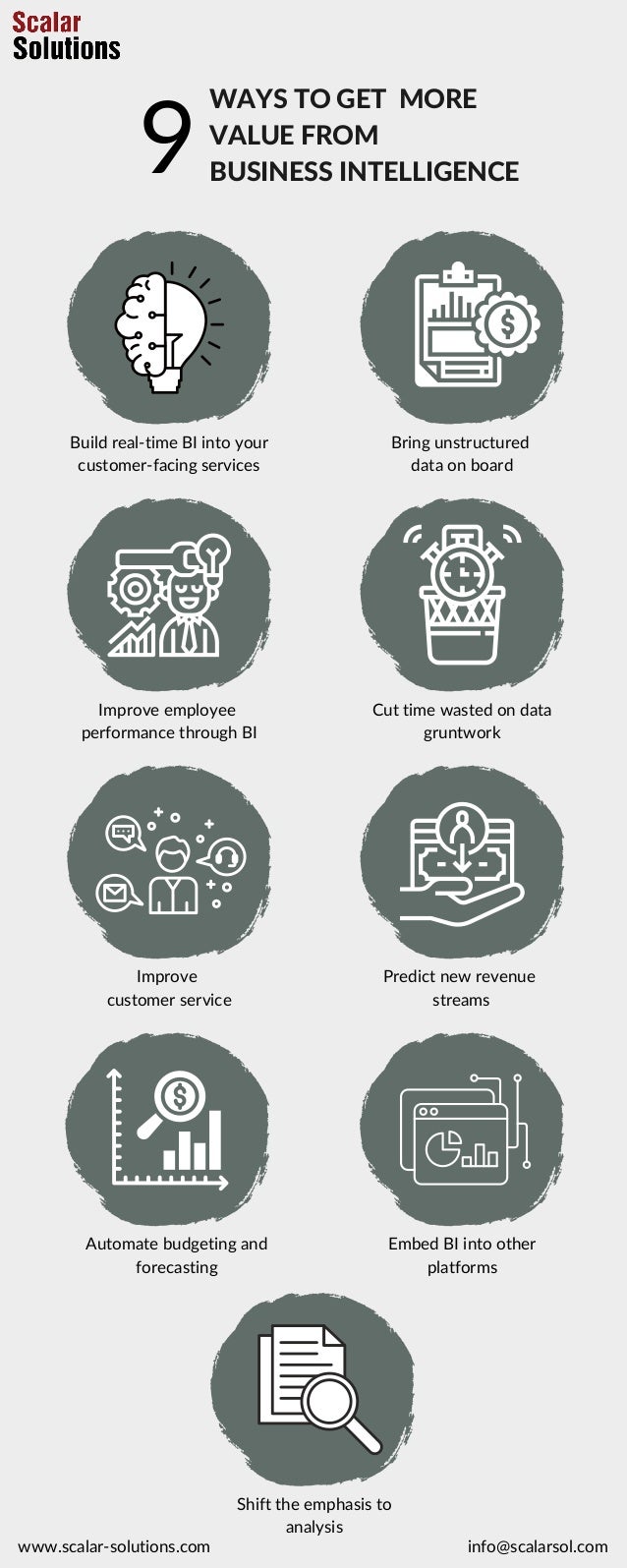 Scalar
Solutions

9 WAYS TO GET MORE VALUE FROM BUSINESS INTELLIGENCE

Build real-time BI into your customer-facing services

Bring unstructured data on board

Improve employee performance through BI

Cut time wasted on data gruntwork

Improve customer service

Predict new revenue streams

Automate budgeting and forecasting

Embed BI into other platforms

Shift the emphasis to analysis

www.scalar-solutions.com

info@scalarsol.com