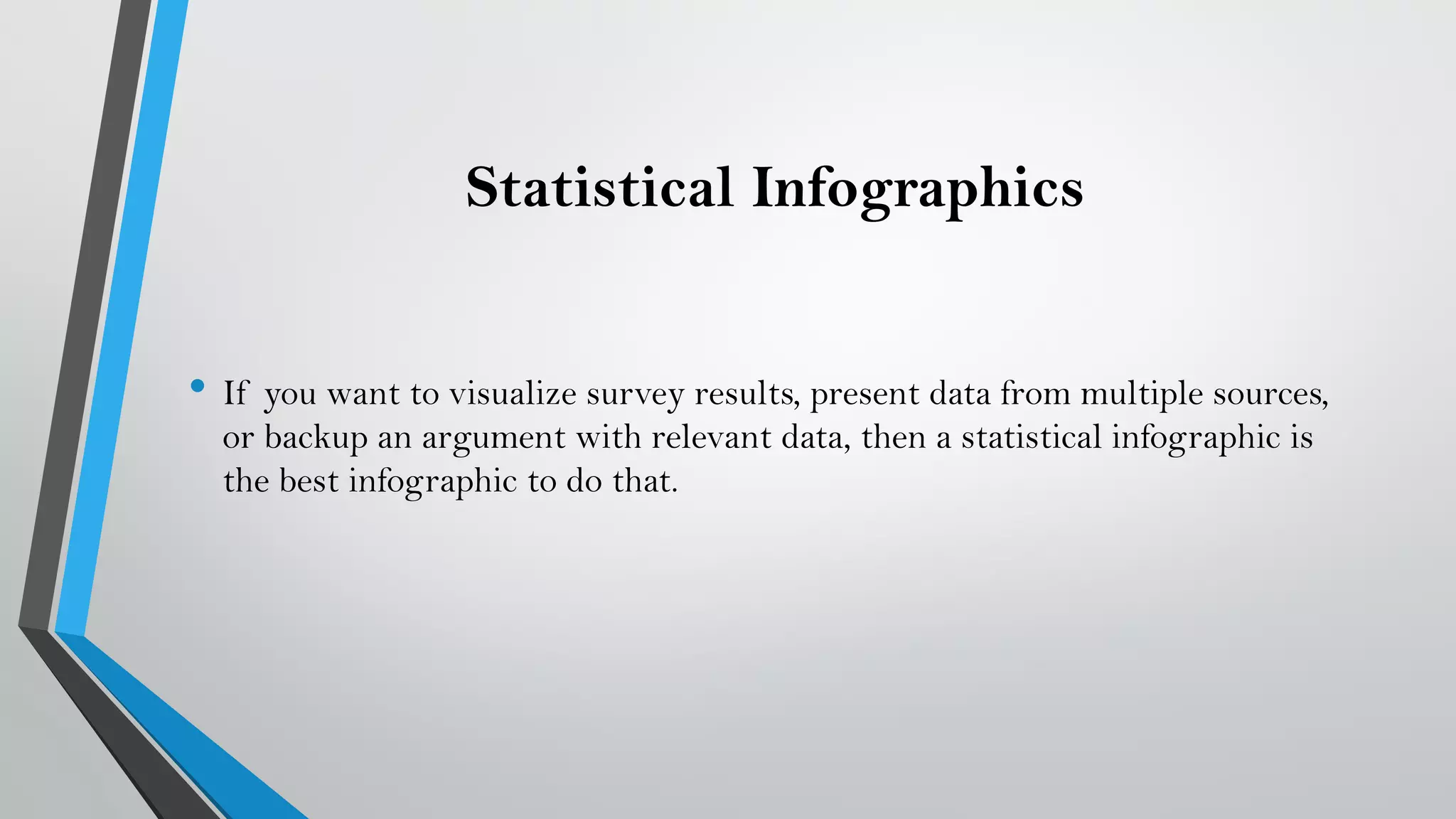 Statistical Infographics

• If you want to visualize survey results, present data from multiple sources, or backup an argument with relevant data, then a statistical infographic is the best infographic to do that.