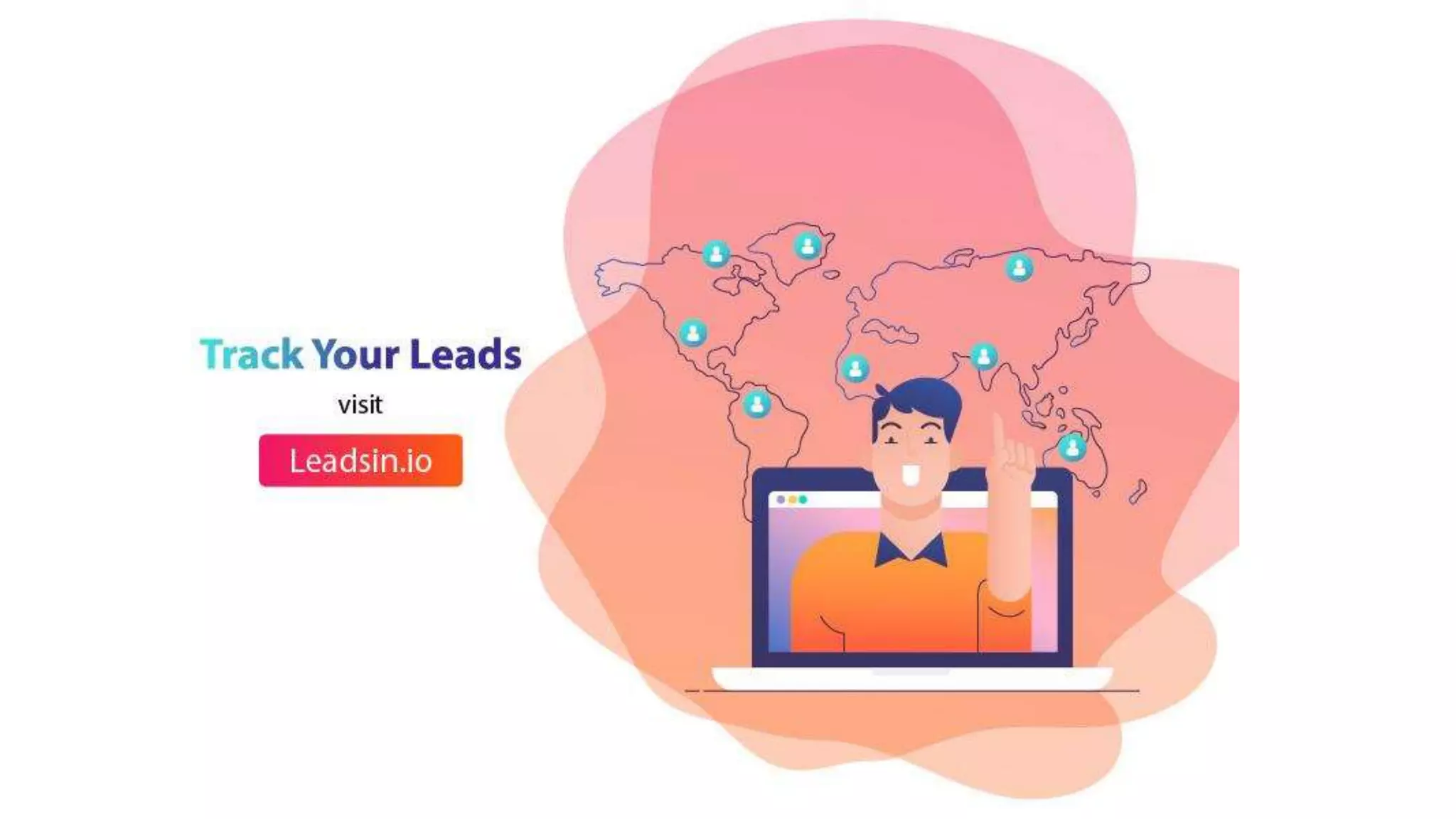 Track Your Leads

visit

Leadsin.io