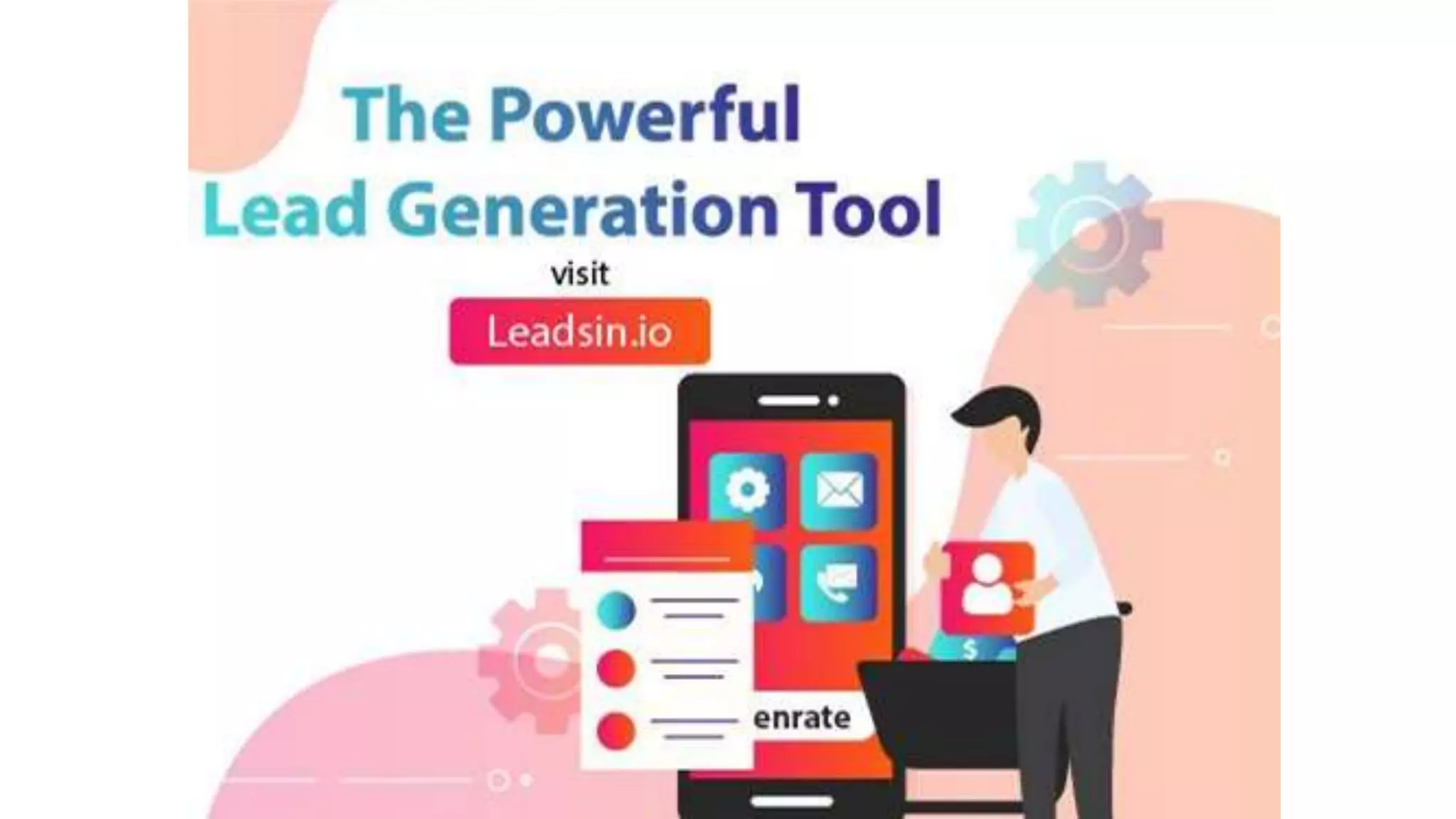 The Powerful
Lead Generation Tool

visit

Leadsin.io

enrate

$