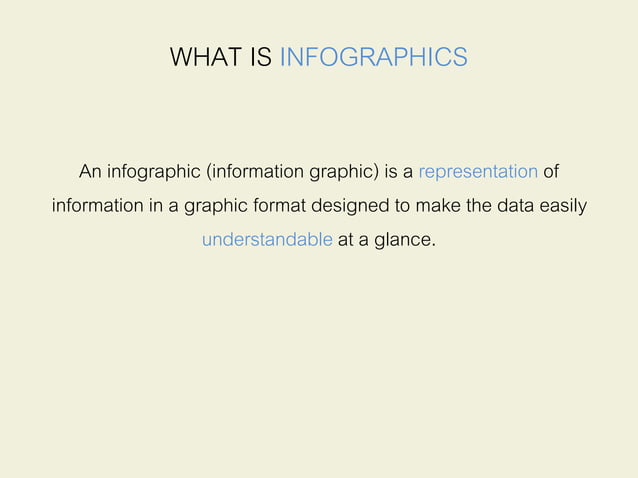 WHAT IS INFOGRAPHICS

An infographic (information graphic) is a representation of information in a graphic format designed to make the data easily understandable at a glance.