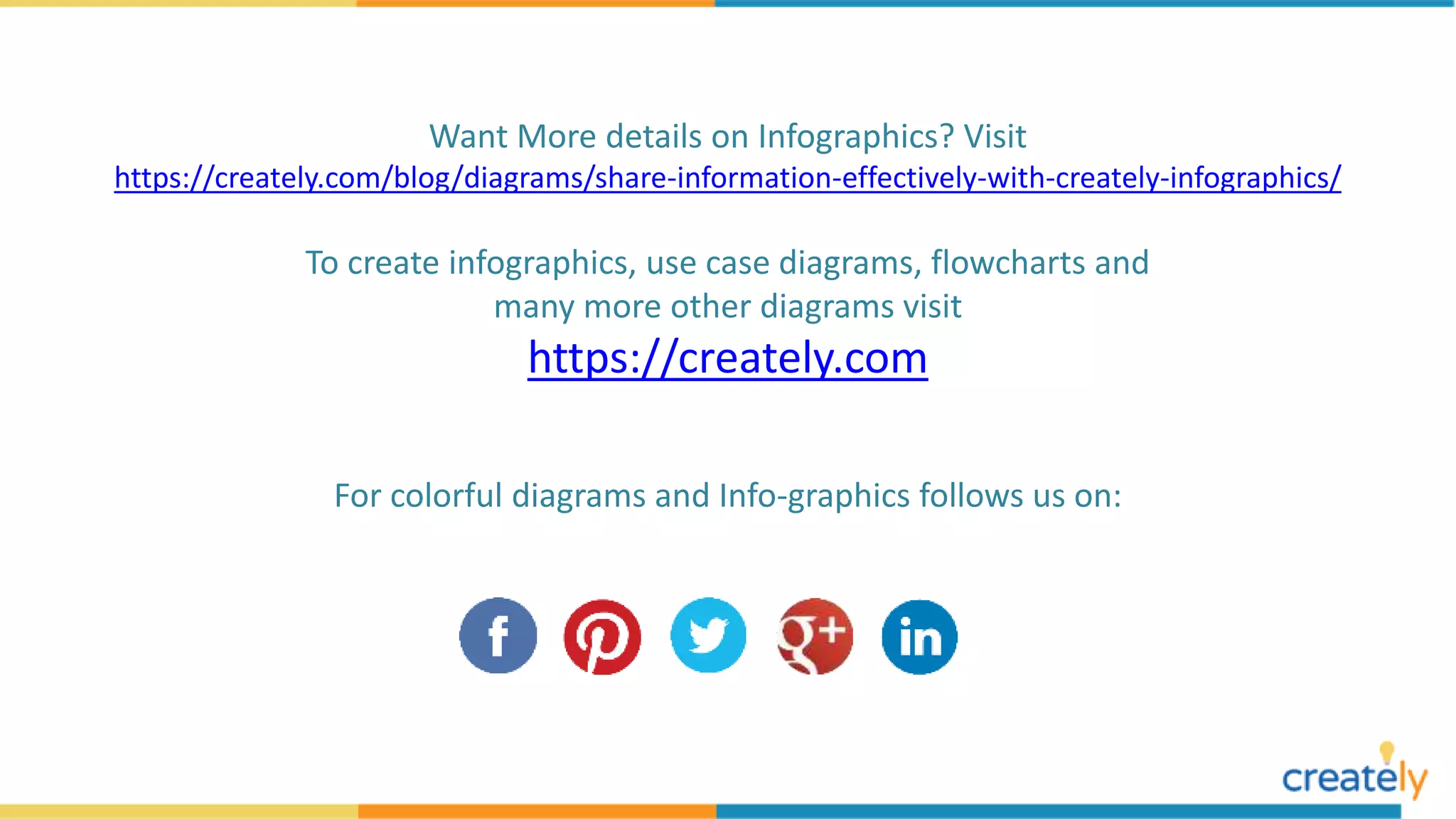 Want More details on Infographics? Visit
https://creately.com/blog/diagrams/share-information-effectively-with-creately-infographics/

To create infographics, use case diagrams, flowcharts and many more other diagrams visit
https://creately.com

For colorful diagrams and Info-graphics follows us on:

f g+ in

creately