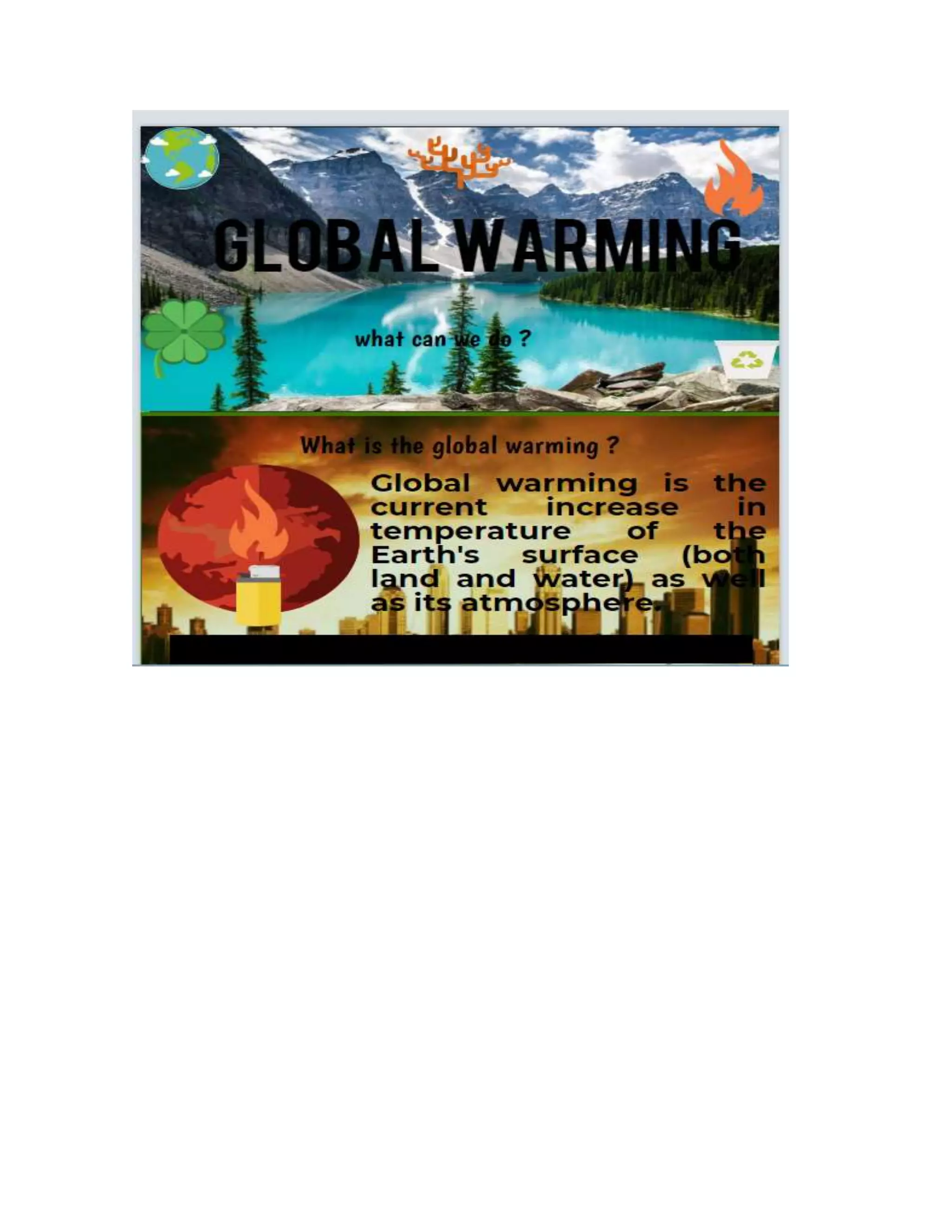 GLOBAL WARMING

what can we do ?

What is the global warming ?

Global warming is the current increase in temperature of the Earth's surface (both land and water) as well as its atmosphere.