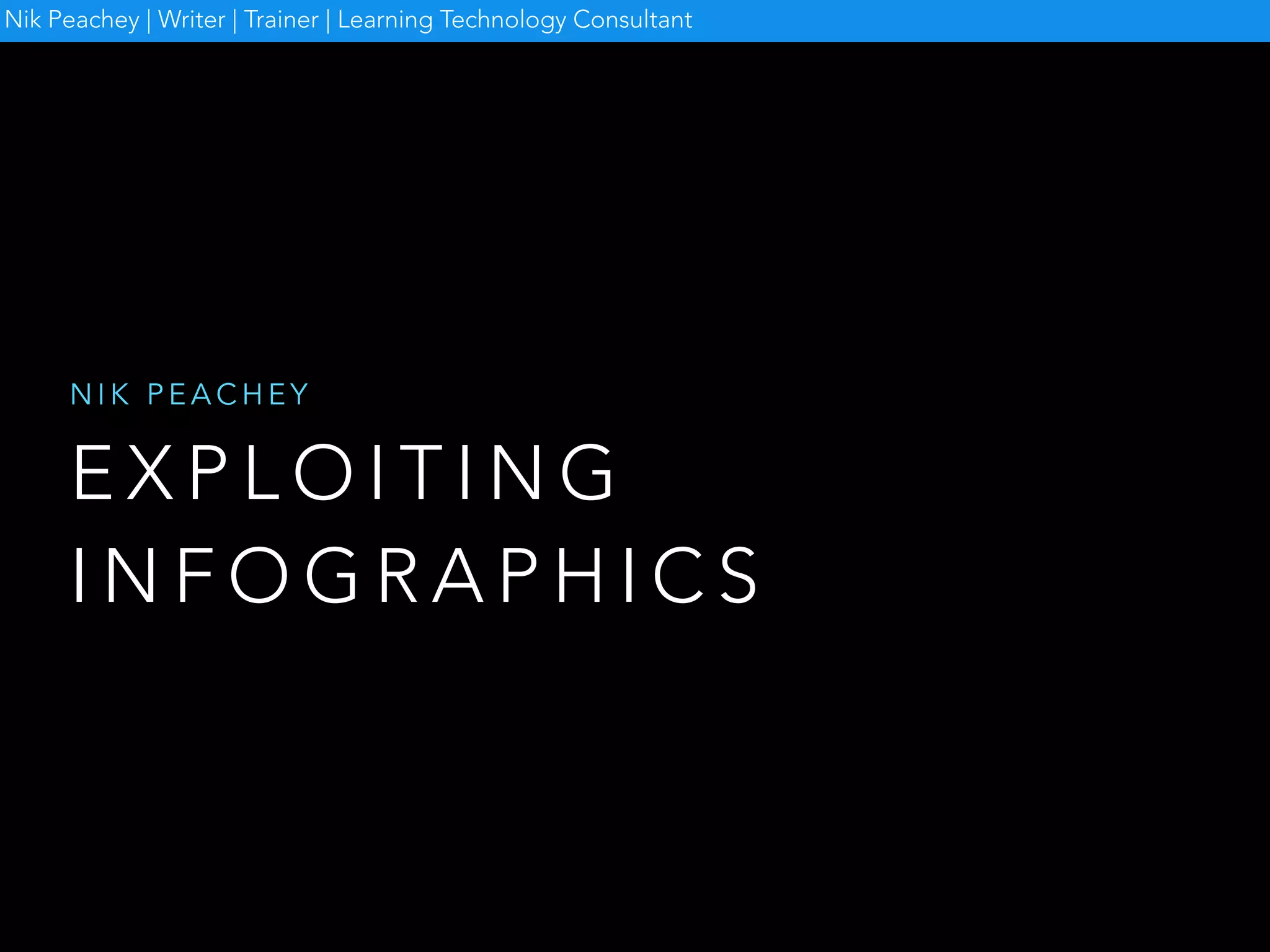 Nik Peachey | Writer | Trainer | Learning Technology Consultant

NIK PEACHEY

EXPLOITING INFOGRAPHICS