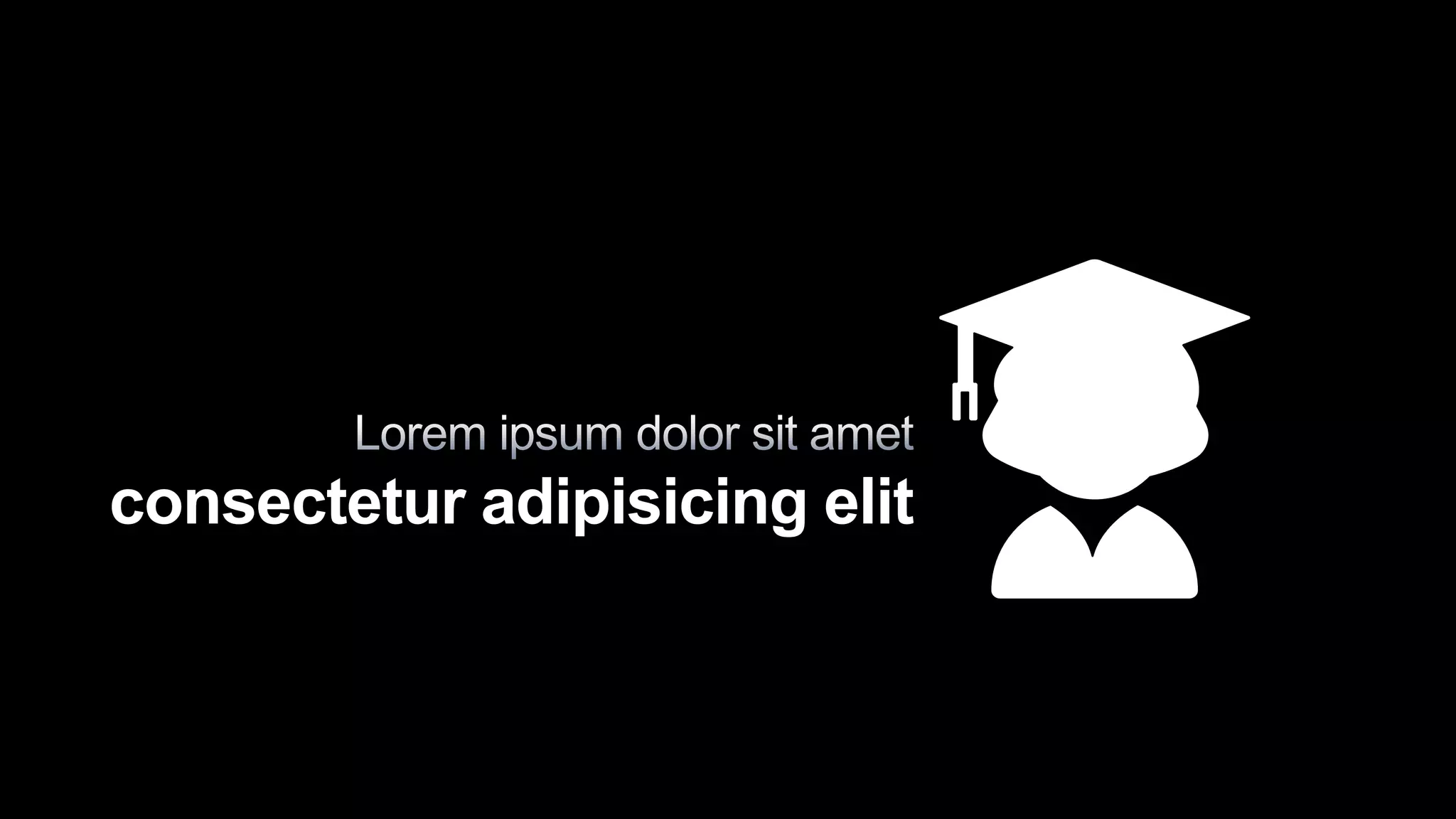 Lorem ipsum dolor sit amet
consectetur adipisicing elit