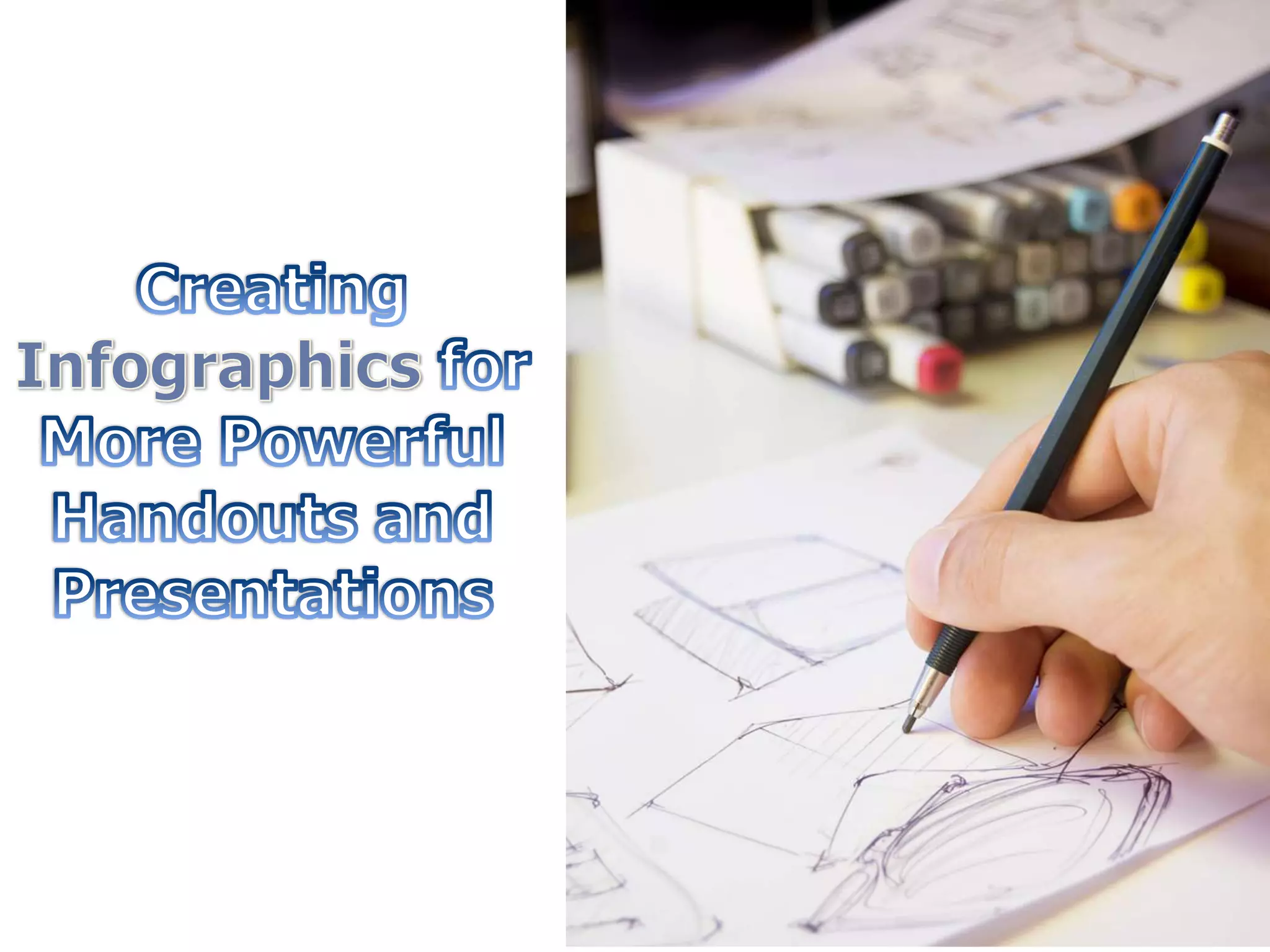 Creating Infographics for More Powerful Handouts and Presentations