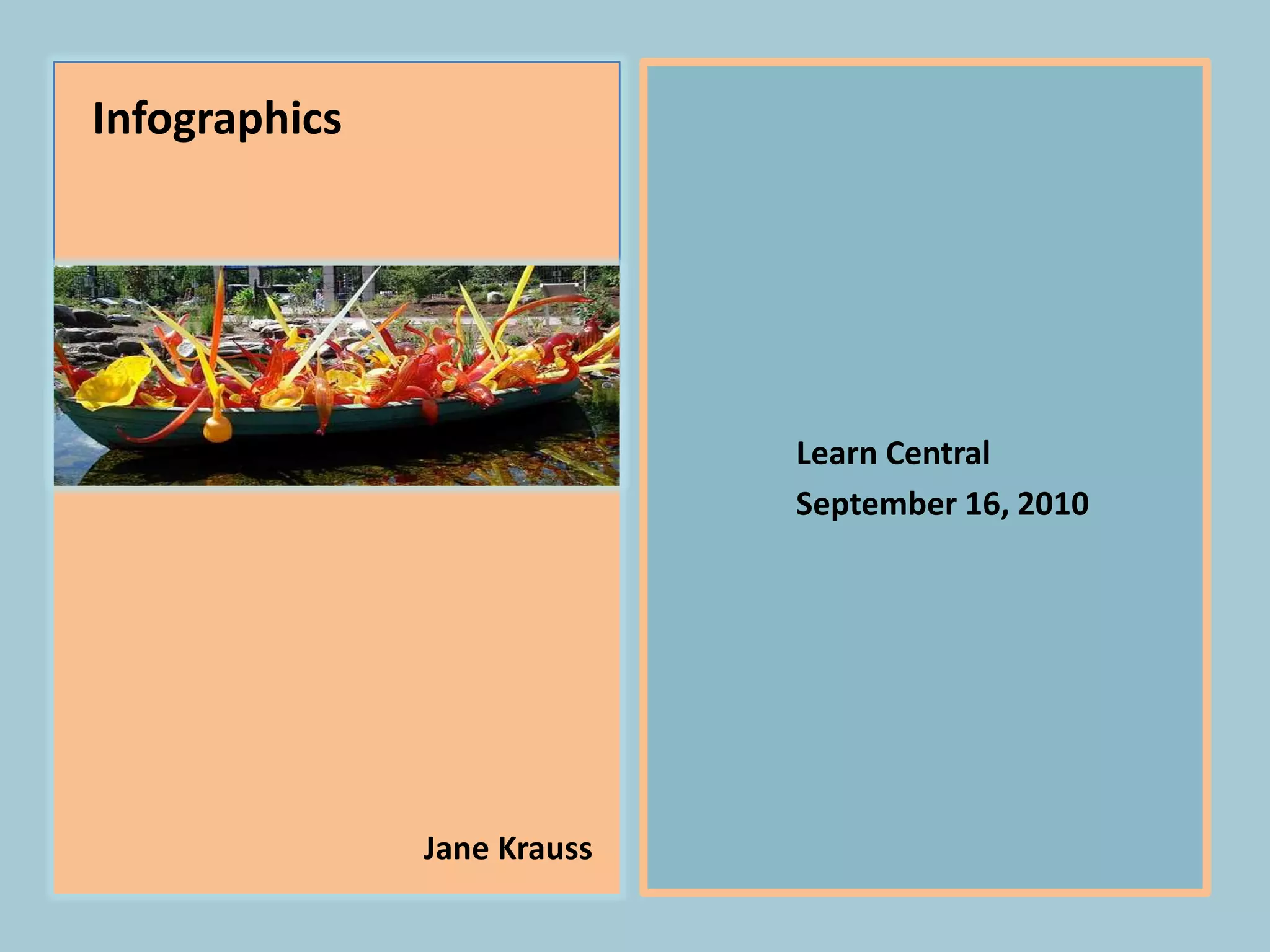 Infographics

Jane Krauss

Learn Central
September 16, 2010