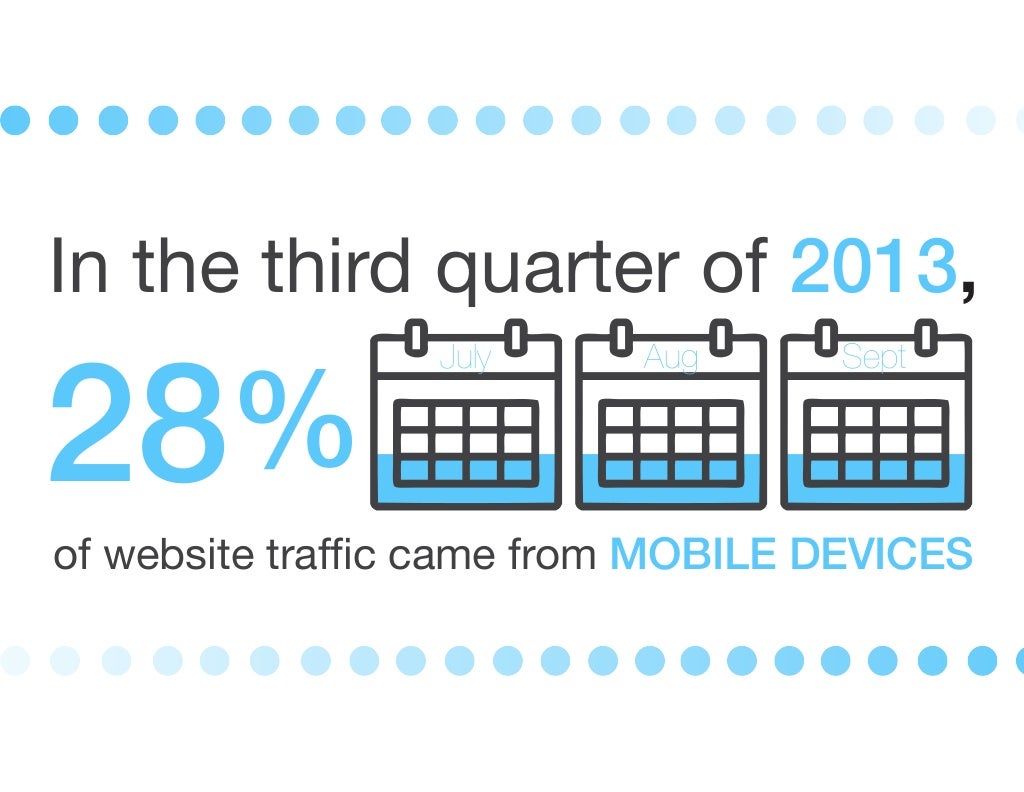 In the third quarter of 2013,

28%

July

Aug

Sept

of website traffic came from MOBILE DEVICES