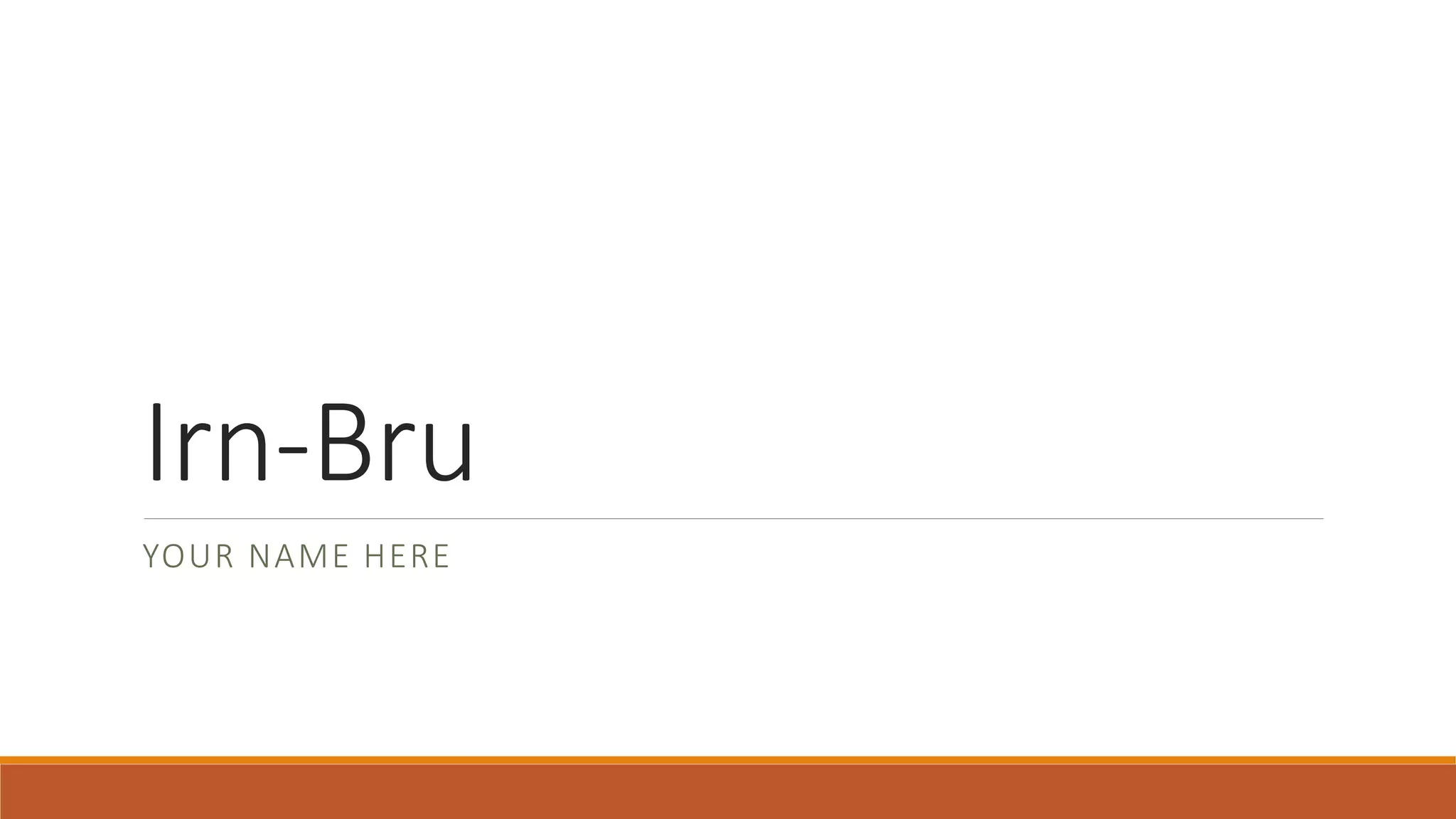 Irn-Bru

YOUR NAME HERE