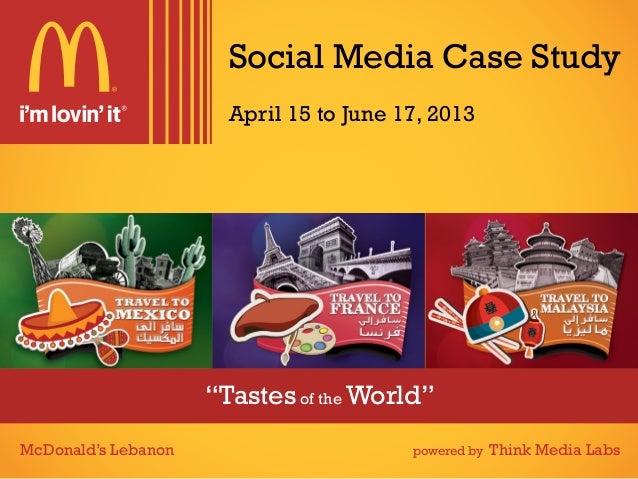 i'm lovin' it®

Social Media Case Study

April 15 to June 17, 2013

TRAVEL TO MEXICO
سافر الى المكسيك

TRAVEL TO FRANCE
سافر إلى فرنسا

TRAVEL TO MALAYSIA
سافر إلى ماليزيا

"Tastes of the World"

McDonald's Lebanon

powered by Think Media Labs