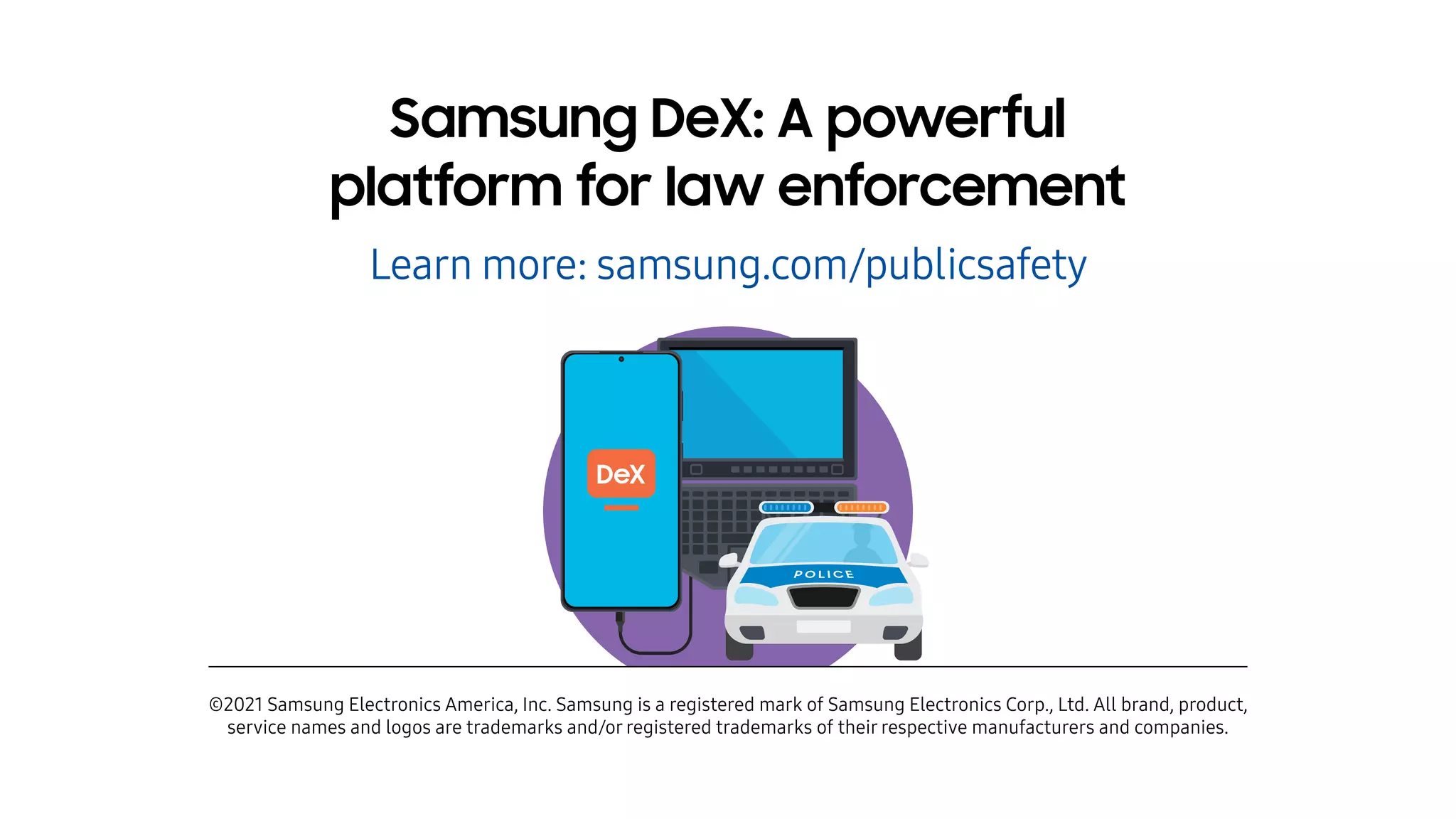 Samsung DeX: A powerful platform for law enforcement

Learn more: samsung.com/publicsafety

DeX

POLICE

©2021 Samsung Electronics America, Inc. Samsung is a registered mark of Samsung Electronics Corp., Ltd. All brand, product, service names and logos are trademarks and/or registered trademarks of their respective manufacturers and companies.