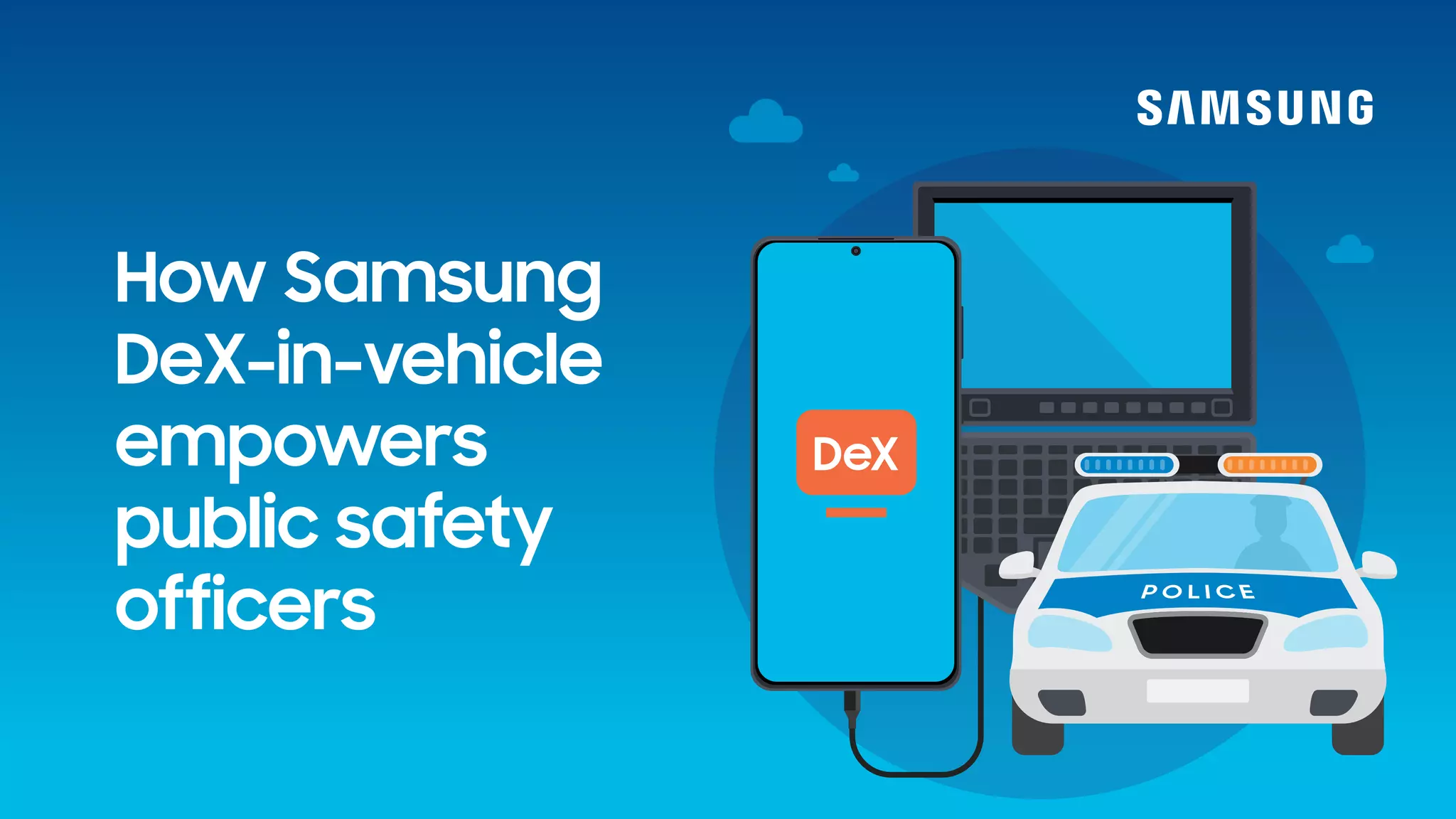 SAMSUNG

How Samsung DeX-in-vehicle empowers public safety officers

DeX

POLICE