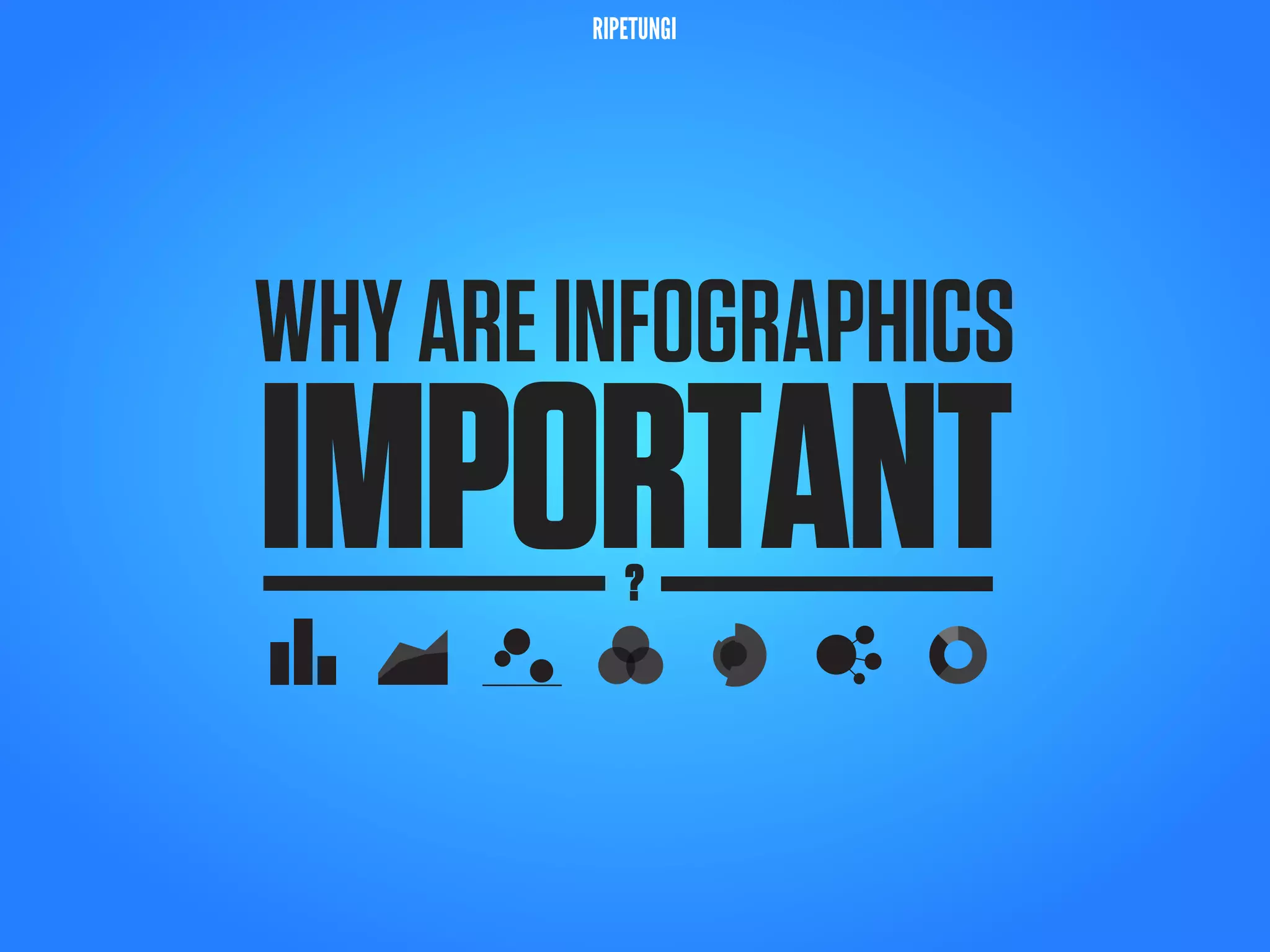 RIPETUNGI

WHY ARE INFOGRAPHICS IMPORTANT

?