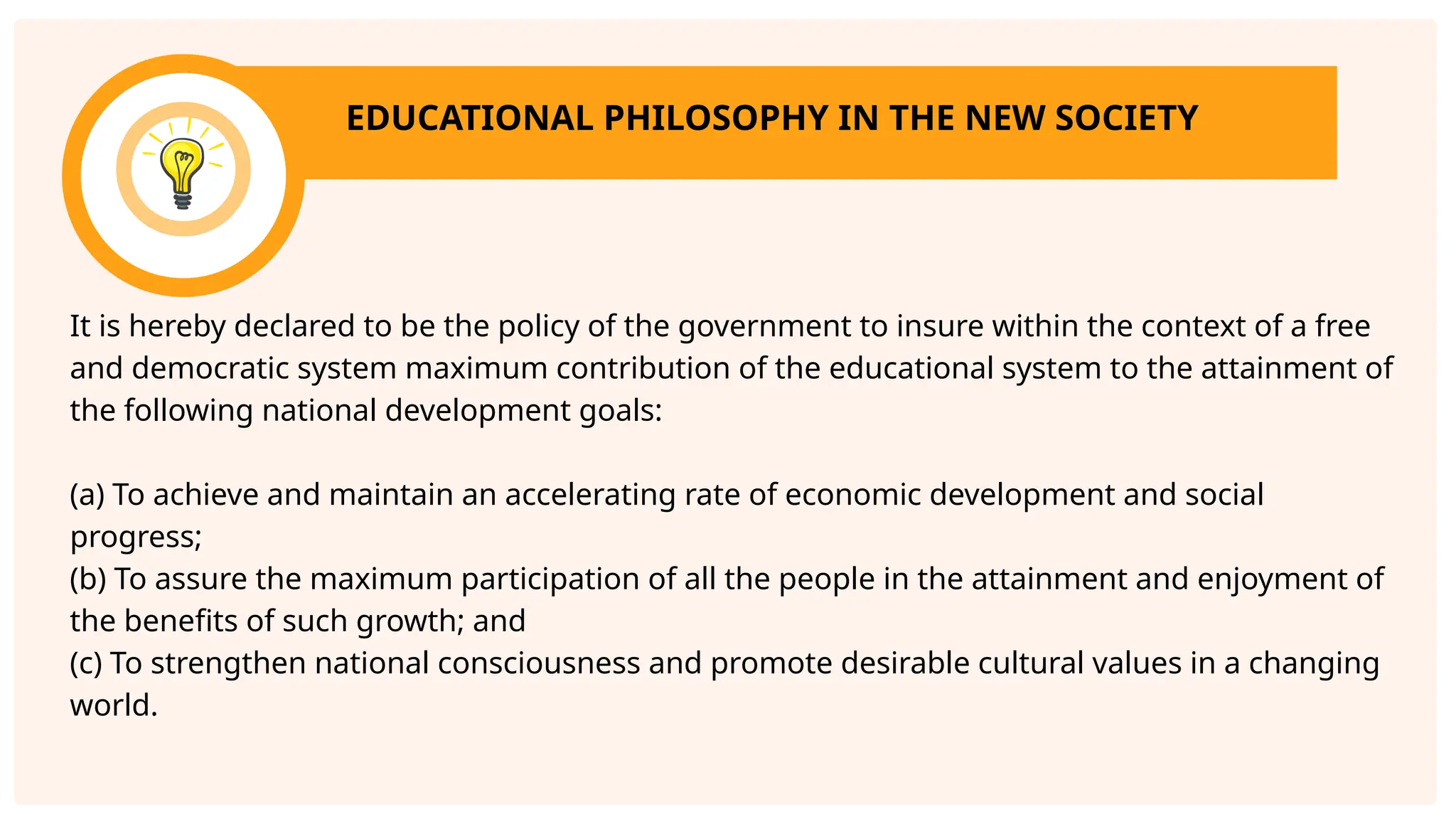 EDUCATIONAL PHILOSOPHY IN THE NEW SOCIETY

It is hereby declared to be the policy of the government to insure within the context of a free and democratic system maximum contribution of the educational system to the attainment of the following national development goals:

(a) To achieve and maintain an accelerating rate of economic development and social progress;
(b) To assure the maximum participation of all the people in the attainment and enjoyment of the benefits of such growth; and
(c) To strengthen national consciousness and promote desirable cultural values in a changing world.