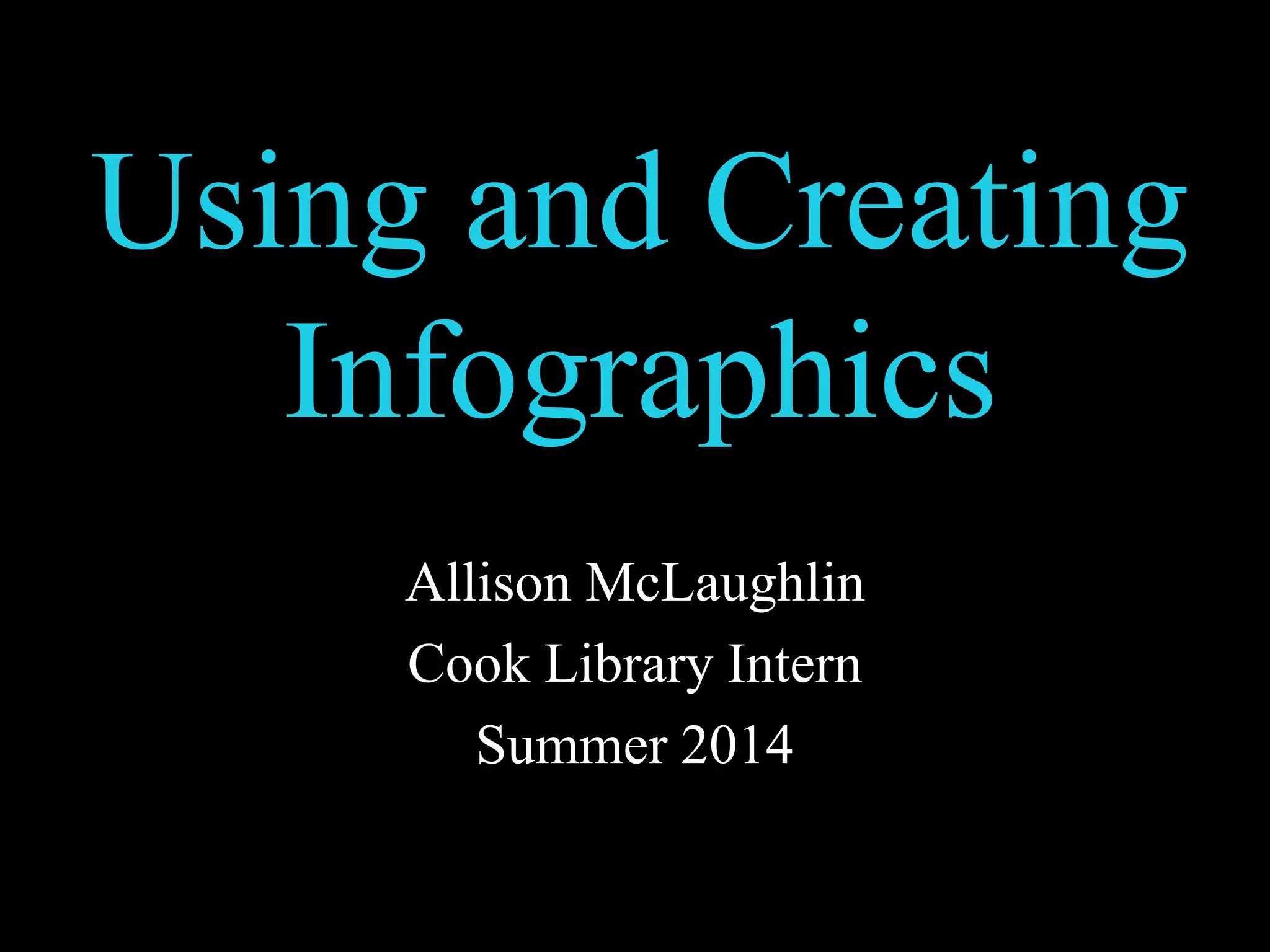 Using and Creating Infographics

Allison McLaughlin
Cook Library Intern
Summer 2014