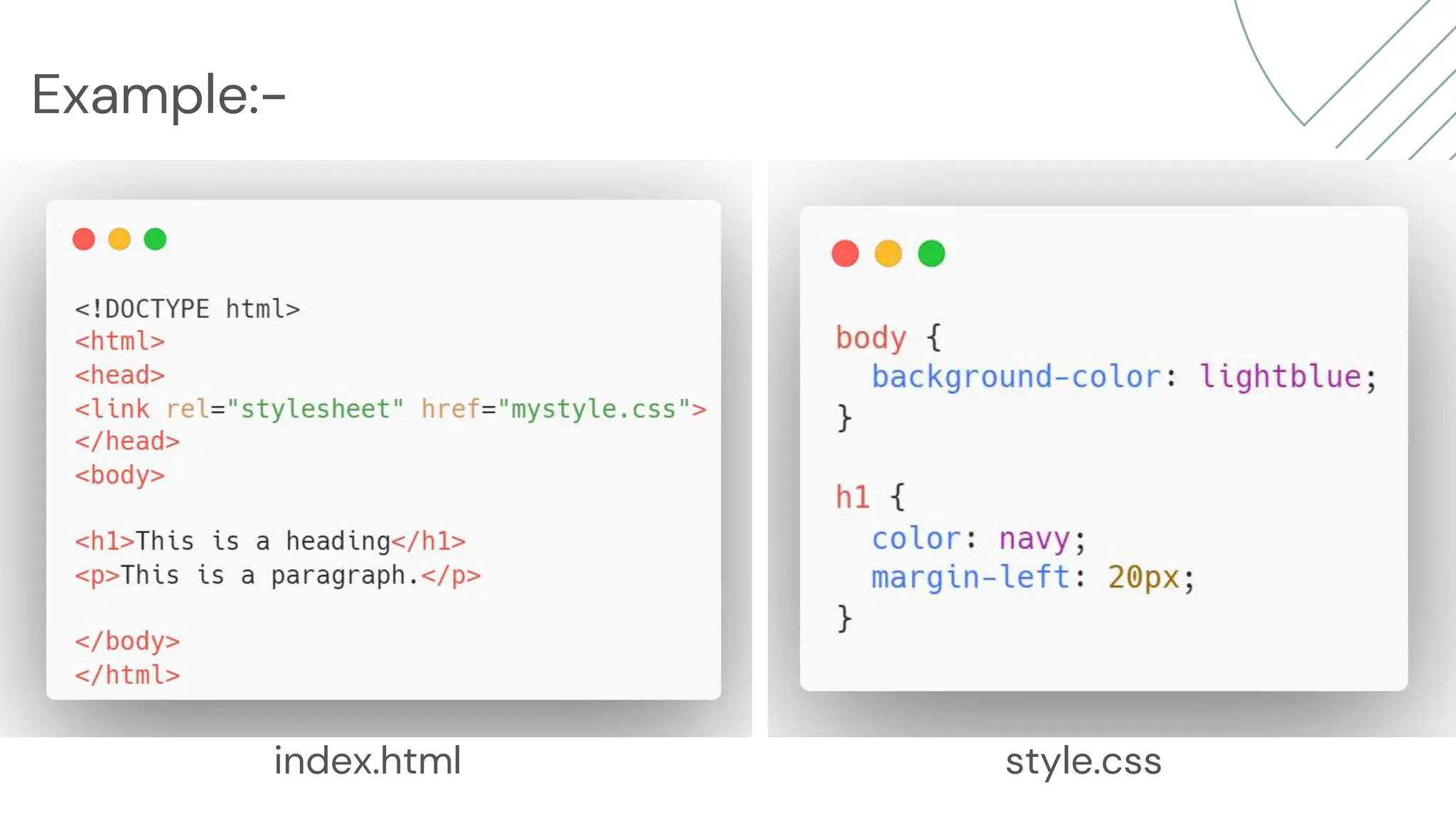 Example:-

<!DOCTYPE html>
<html>
<head>
<link rel="stylesheet" href="mystyle.css">
</head>
<body>

<h1>This is a heading</h1>
<p>This is a paragraph.</p>

</body>
</html>

index.html

body {
  background-color: lightblue;
}

h1 {
  color: navy;
  margin-left: 20px;
}

style.css