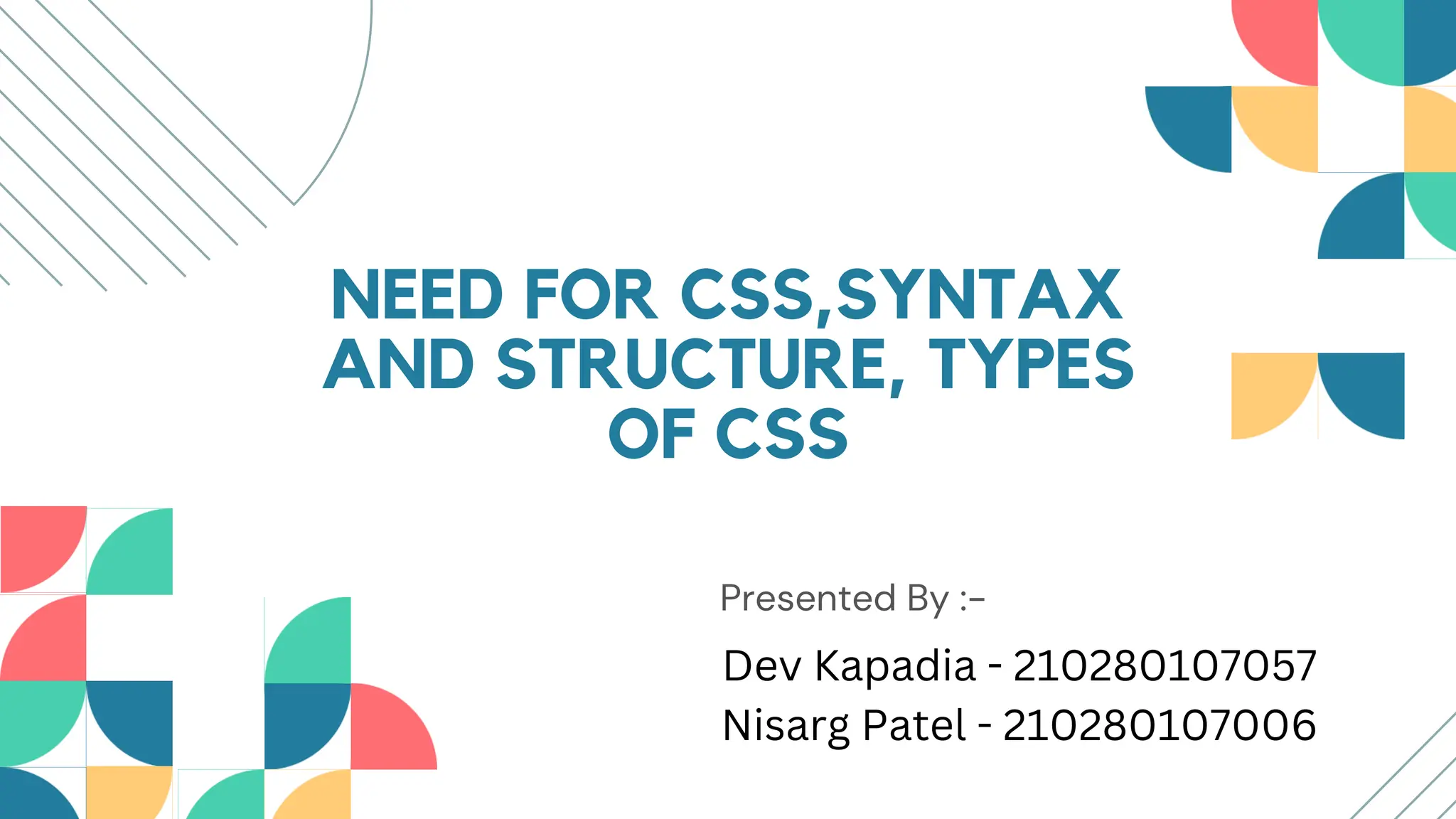 NEED FOR CSS,SYNTAX AND STRUCTURE, TYPES OF CSS

Presented By :-

Dev Kapadia - 210280107057
Nisarg Patel - 210280107006