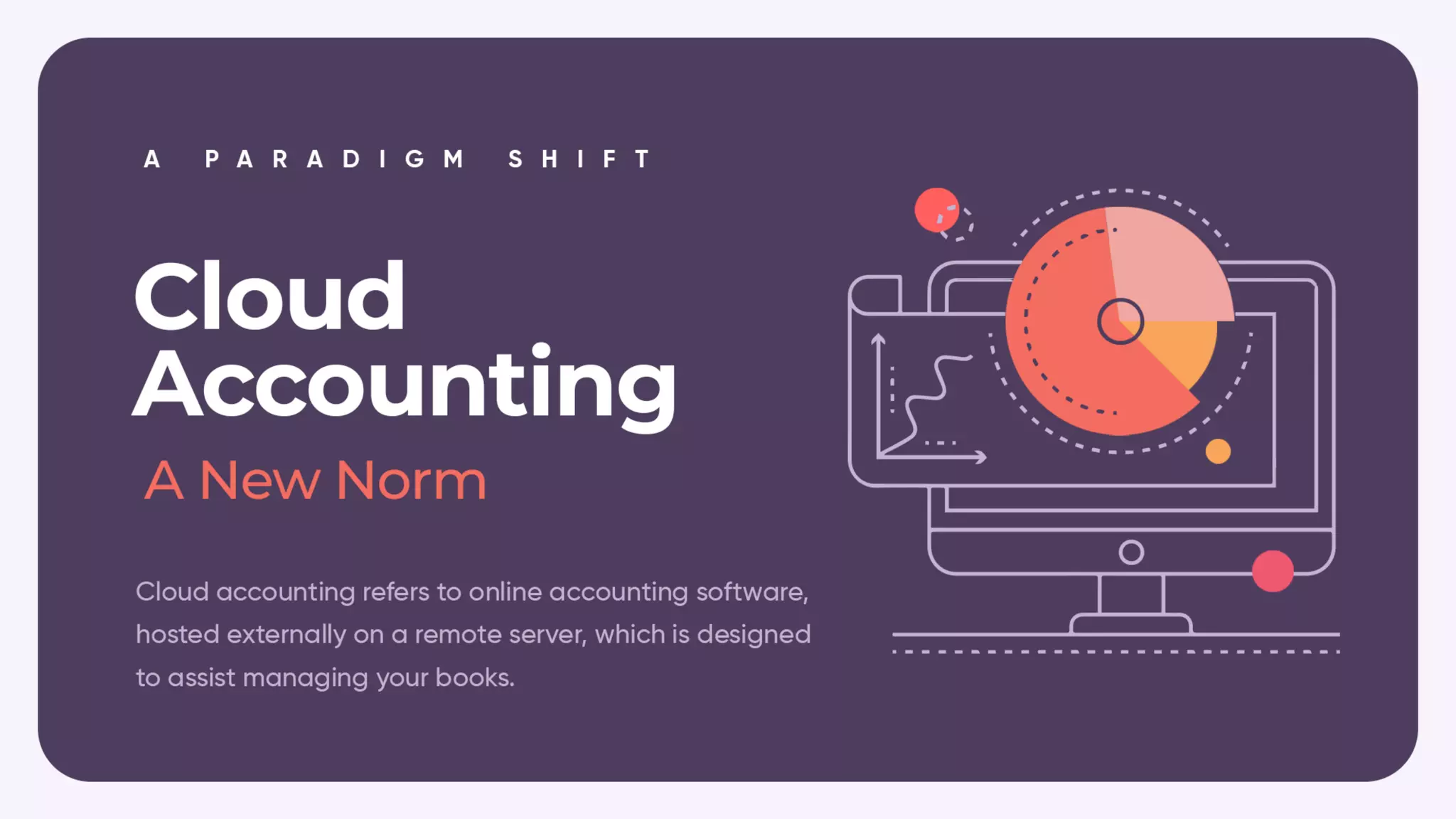 A PARADIGM SHIFT

Cloud Accounting

A New Norm

Cloud accounting refers to online accounting software, hosted externally on a remote server, which is designed to assist managing your books.