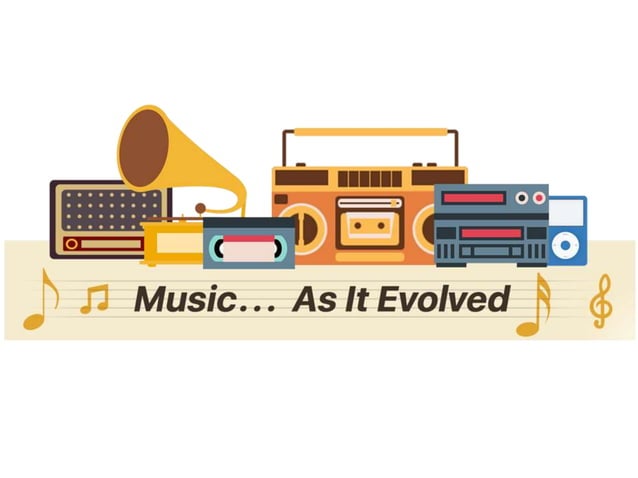 Music… As It Evolved