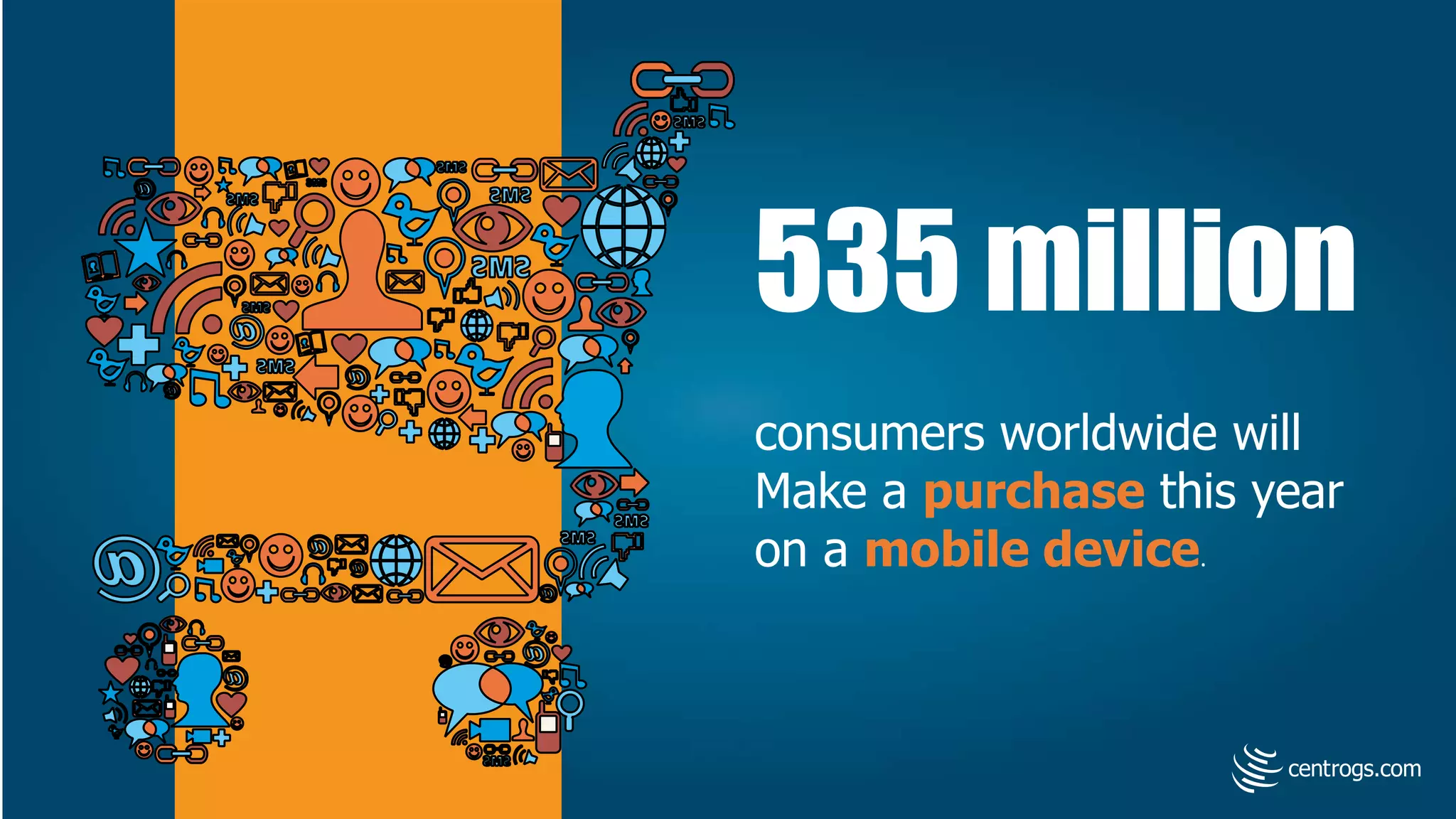 535 million

consumers worldwide will Make a purchase this year on a mobile device.

centrogs.com