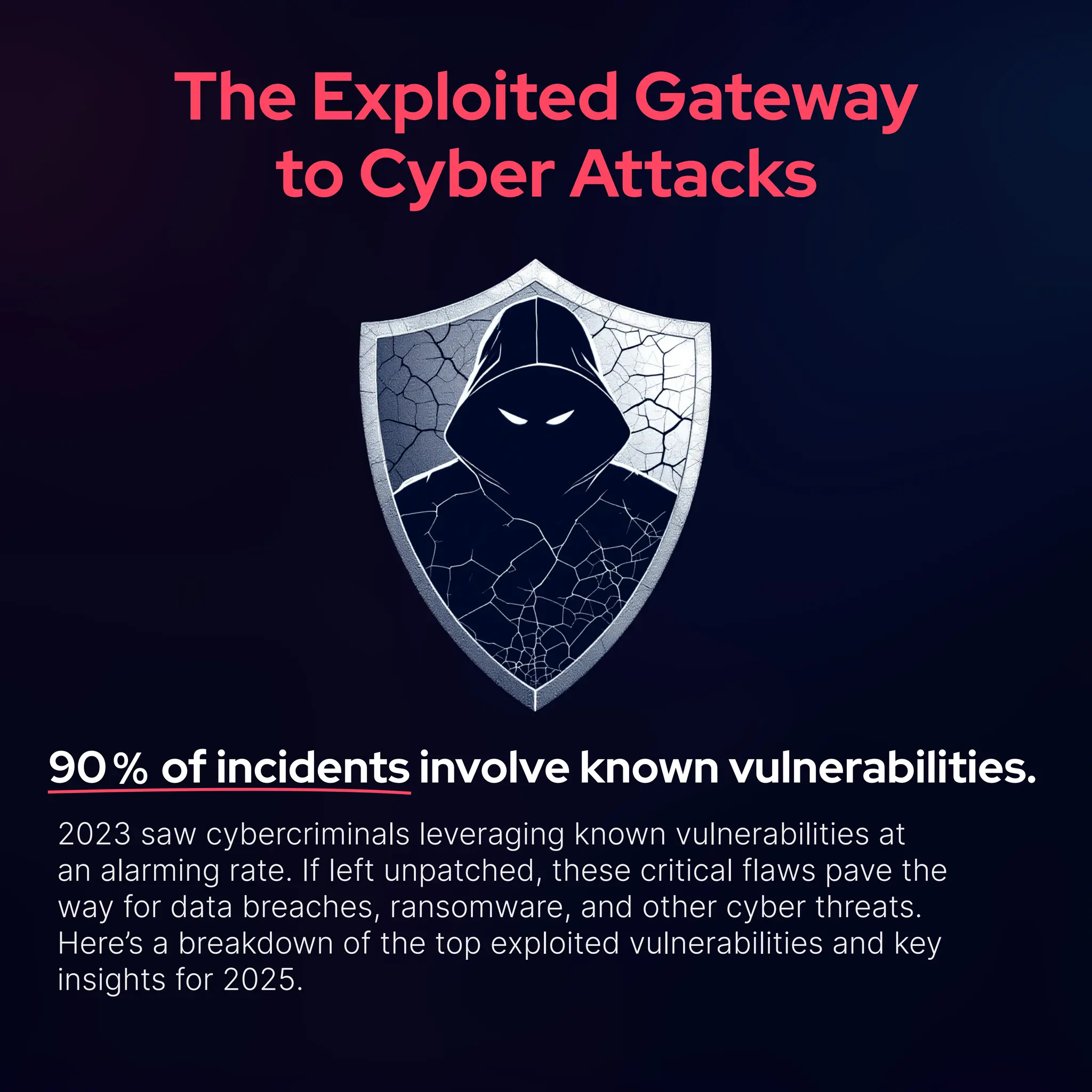 The Exploited Gateway to Cyber Attacks

90 % of incidents involve known vulnerabilities.

2023 saw cybercriminals leveraging known vulnerabilities at an alarming rate. If left unpatched, these critical flaws pave the way for data breaches, ransomware, and other cyber threats. Here's a breakdown of the top exploited vulnerabilities and key insights for 2025.