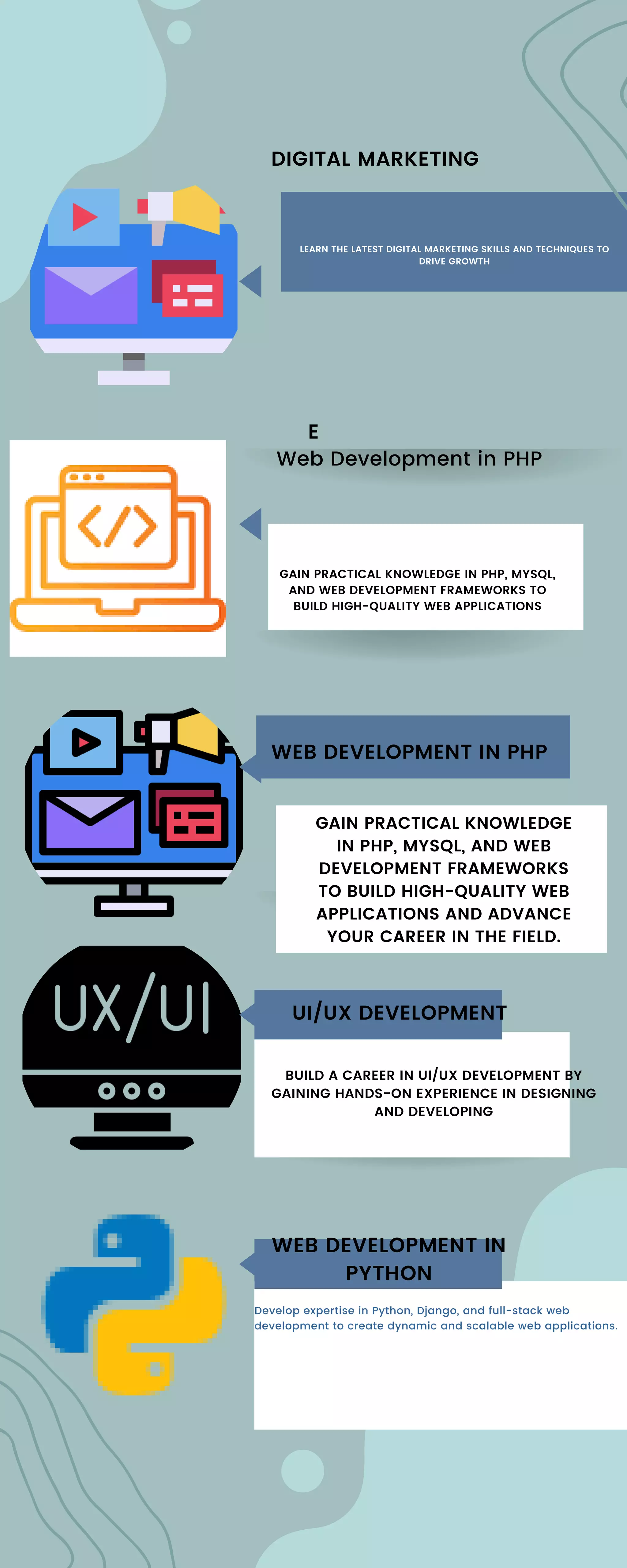 DIGITAL MARKETING

LEARN THE LATEST DIGITAL MARKETING SKILLS AND TECHNIQUES TO DRIVE GROWTH

E

Web Development in PHP

GAIN PRACTICAL KNOWLEDGE IN PHP, MYSQL, AND WEB DEVELOPMENT FRAMEWORKS TO BUILD HIGH-QUALITY WEB APPLICATIONS

WEB DEVELOPMENT IN PHP

GAIN PRACTICAL KNOWLEDGE IN PHP, MYSQL, AND WEB DEVELOPMENT FRAMEWORKS TO BUILD HIGH-QUALITY WEB APPLICATIONS AND ADVANCE YOUR CAREER IN THE FIELD.

UX/UI

UI/UX DEVELOPMENT

BUILD A CAREER IN UI/UX DEVELOPMENT BY GAINING HANDS-ON EXPERIENCE IN DESIGNING AND DEVELOPING

WEB DEVELOPMENT IN PYTHON

Develop expertise in Python, Django, and full-stack web development to create dynamic and scalable web applications.