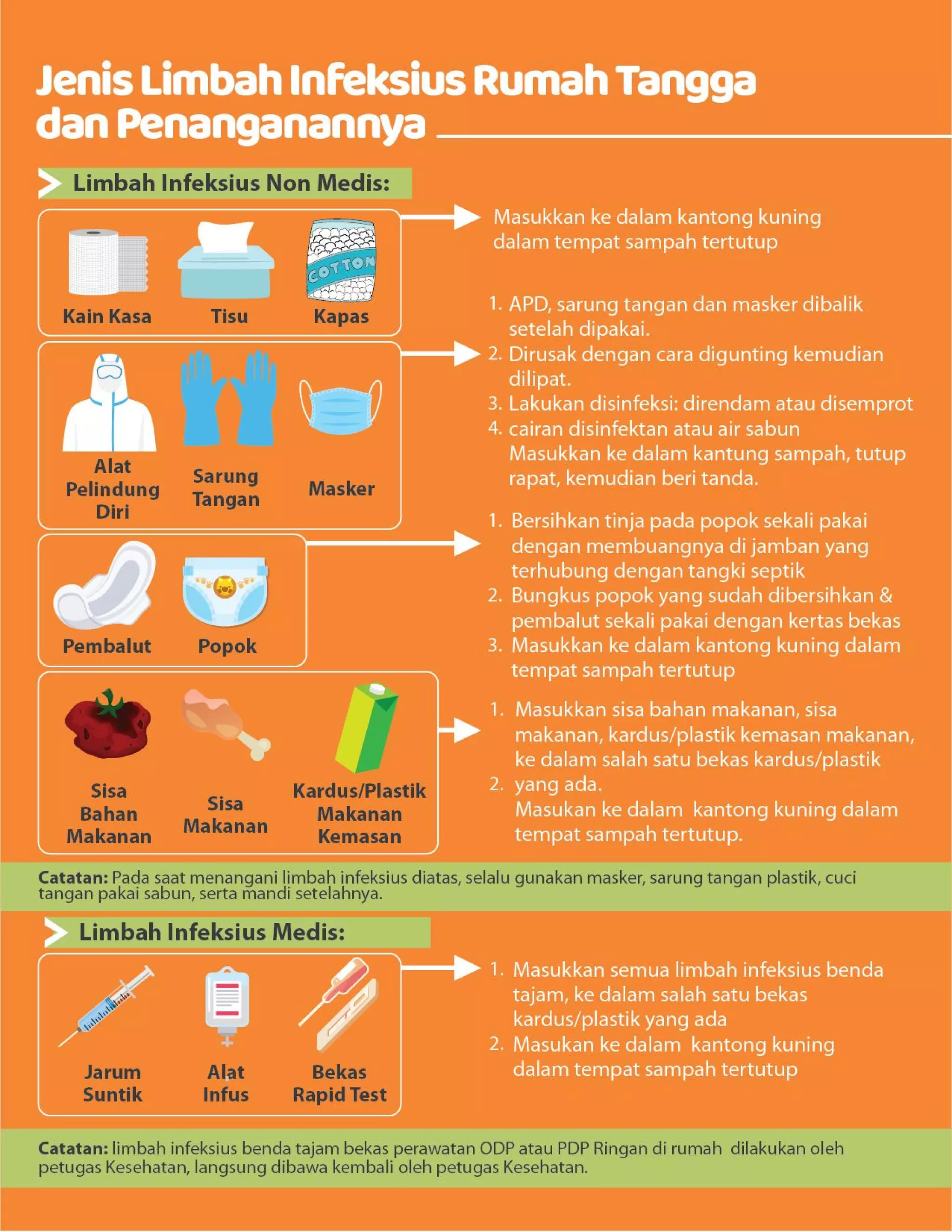 Jenis Limbah Infeksius Rumah Tangga dan Penanganannya

Limbah Infeksius Non Medis:

COTTON

Kain Kasa Tisu Kapas

Masukkan ke dalam kantong kuning dalam tempat sampah tertutup

Alat Pelindung Diri Sarung Tangan Masker

1. APD, sarung tangan dan masker dibalik setelah dipakai.
2. Dirusak dengan cara digunting kemudian dilipat.
3. Lakukan disinfeksi: direndam atau disemprot
4. cairan disinfektan atau air sabun Masukkan ke dalam kantung sampah, tutup rapat, kemudian beri tanda.

Pembalut Popok

1. Bersihkan tinja pada popok sekali pakai dengan membuangnya di jamban yang terhubung dengan tangki septik
2. Bungkus popok yang sudah dibersihkan & pembalut sekali pakai dengan kertas bekas
3. Masukkan ke dalam kantong kuning dalam tempat sampah tertutup

Sisa Bahan Makanan Sisa Makanan Kardus/Plastik Makanan Kemasan

1. Masukkan sisa bahan makanan, sisa makanan, kardus/plastik kemasan makanan, ke dalam salah satu bekas kardus/plastik
2. yang ada. Masukan ke dalam kantong kuning dalam tempat sampah tertutup.

Catatan: Pada saat menangani limbah infeksius diatas, selalu gunakan masker, sarung tangan plastik, cuci tangan pakai sabun, serta mandi setelahnya.

Limbah Infeksius Medis:

Jarum Suntik Alat Infus Bekas Rapid Test

1. Masukkan semua limbah infeksius benda tajam, ke dalam salah satu bekas kardus/plastik yang ada
2. Masukan ke dalam kantong kuning dalam tempat sampah tertutup

Catatan: limbah infeksius benda tajam bekas perawatan ODP atau PDP Ringan di rumah dilakukan oleh petugas Kesehatan, langsung dibawa kembali oleh petugas Kesehatan.