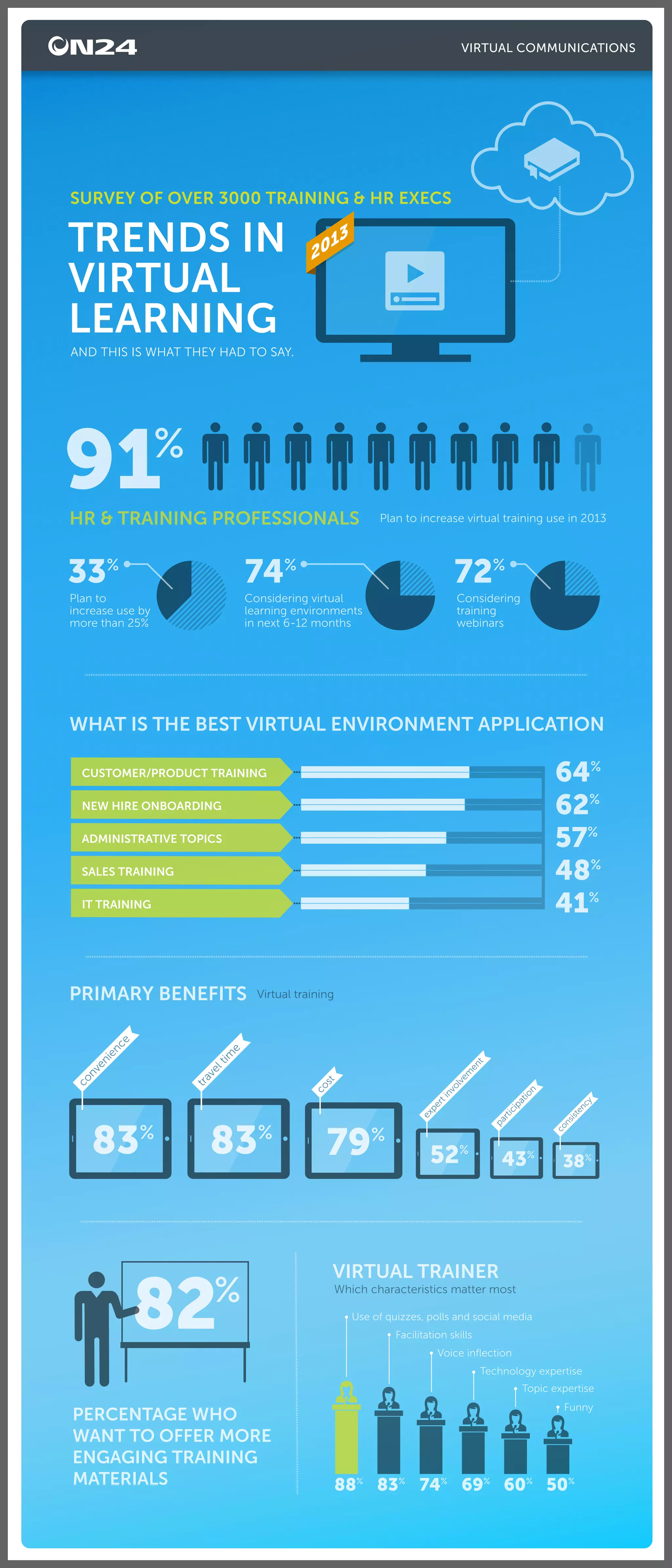 ON24

VIRTUAL COMMUNICATIONS

SURVEY OF OVER 3000 TRAINING & HR EXECS

TRENDS IN VIRTUAL LEARNING

2013

AND THIS IS WHAT THEY HAD TO SAY.

91%

HR & TRAINING PROFESSIONALS

Plan to increase virtual training use in 2013

33% Plan to increase use by more than 25%

74% Considering virtual learning environments in next 6-12 months

72% Considering training webinars

WHAT IS THE BEST VIRTUAL ENVIRONMENT APPLICATION

CUSTOMER/PRODUCT TRAINING 64%

NEW HIRE ONBOARDING 62%

ADMINISTRATIVE TOPICS 57%

SALES TRAINING 48%

IT TRAINING 41%

PRIMARY BENEFITS Virtual training

convenience 83%

travel time 83%

cost 79%

expert involvement 52%

participation 43%

consistency 38%

82%

PERCENTAGE WHO WANT TO OFFER MORE ENGAGING TRAINING MATERIALS

VIRTUAL TRAINER
Which characteristics matter most

Use of quizzes, polls and social media
Facilitation skills
Voice inflection
Technology expertise
Topic expertise
Funny

88% 83% 74% 69% 60% 50%