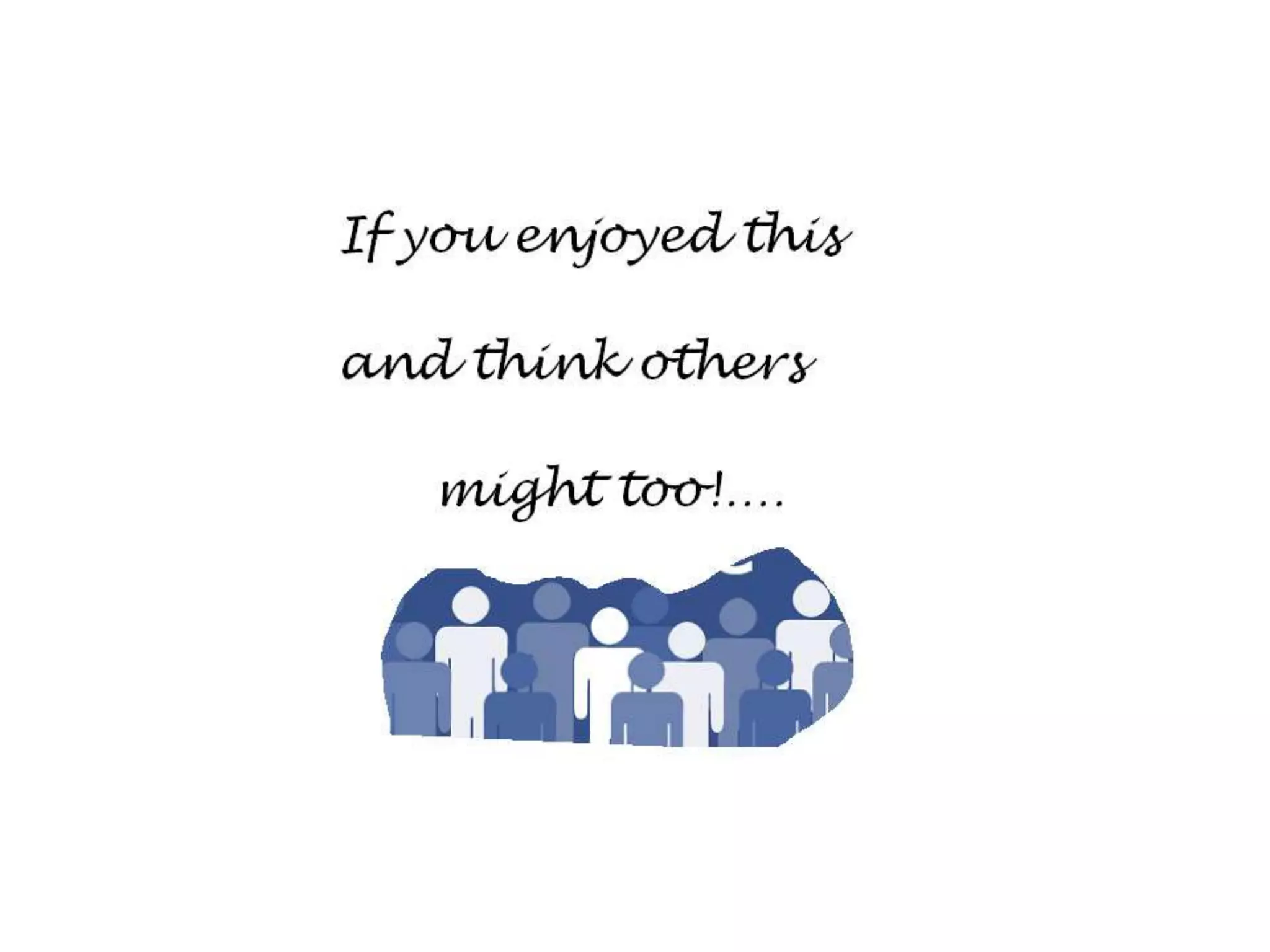 If you enjoyed this

and think others

might too!....