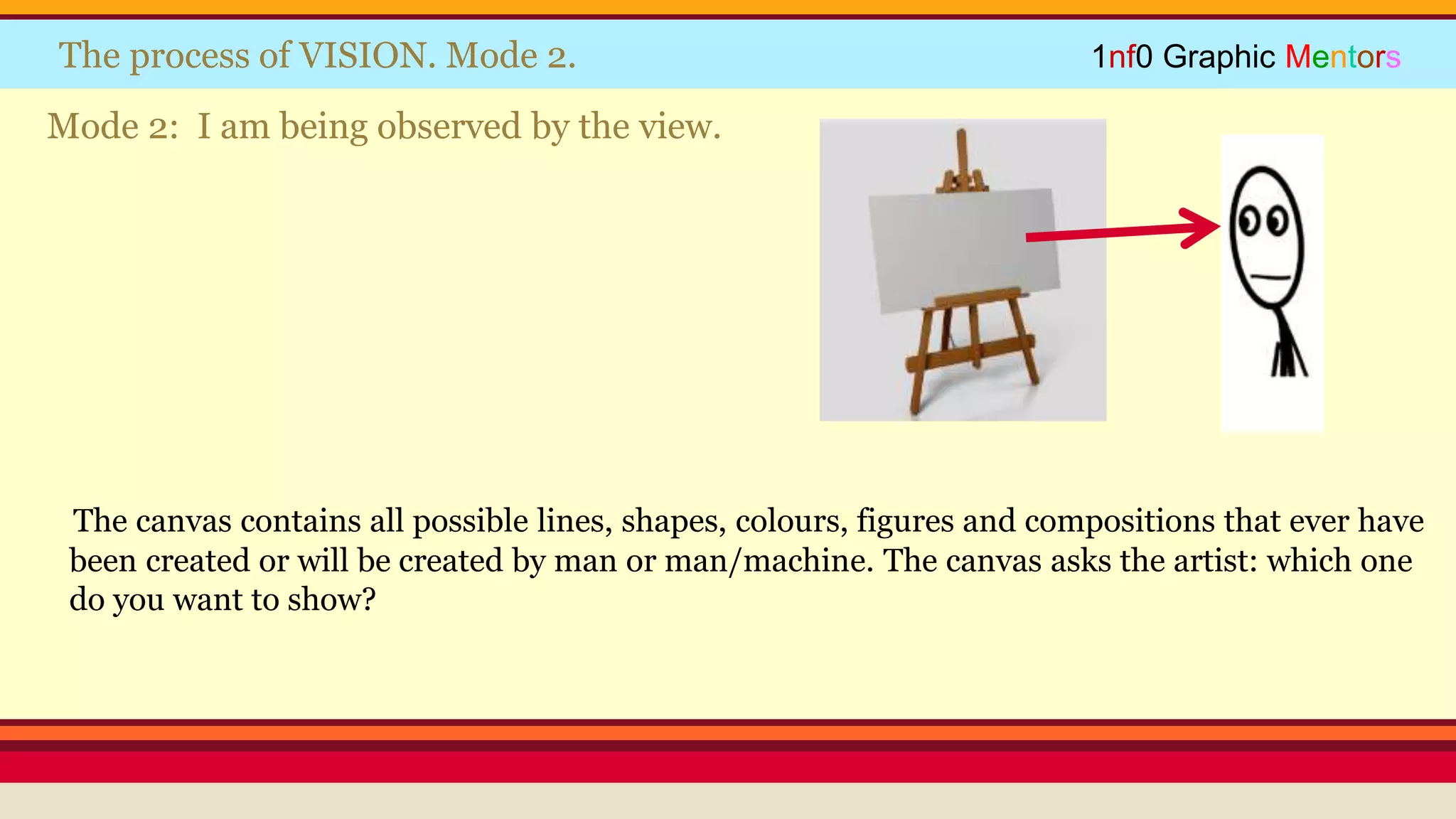 The process of VISION. Mode 2.

1nf0 Graphic Mentors

Mode 2: I am being observed by the view.

The canvas contains all possible lines, shapes, colours, figures and compositions that ever have been created or will be created by man or man/machine. The canvas asks the artist: which one do you want to show?