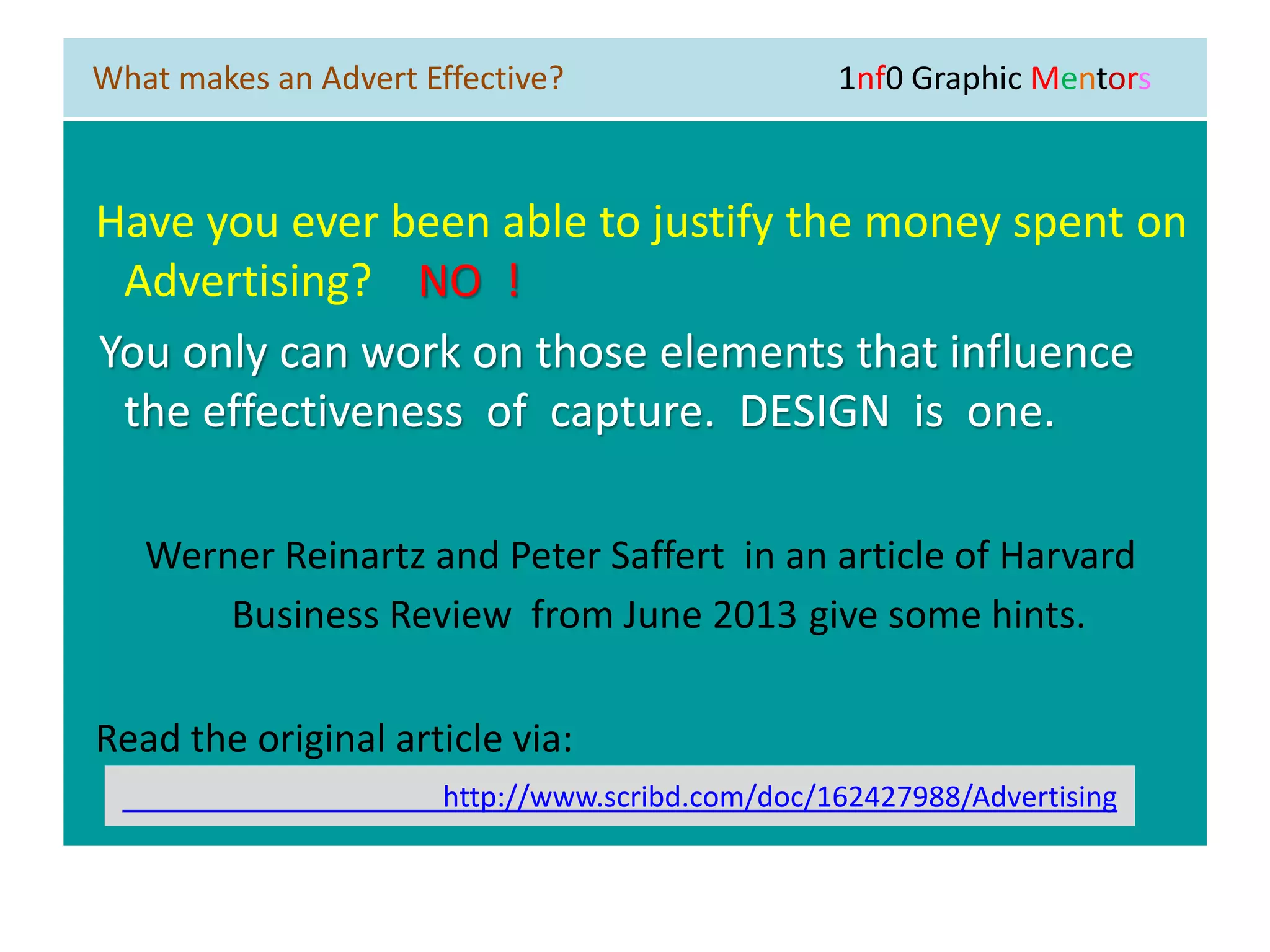 What makes an Advert Effective?

1nf0 Graphic Mentors

Have you ever been able to justify the money spent on Advertising? NO !

You only can work on those elements that influence the effectiveness of capture. DESIGN is one.

Werner Reinartz and Peter Saffert in an article of Harvard Business Review from June 2013 give some hints.

Read the original article via:

http://www.scribd.com/doc/162427988/Advertising