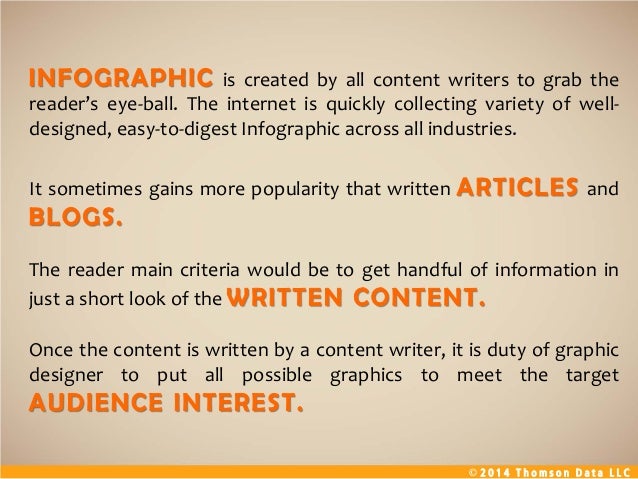 INFOGRAPHIC is created by all content writers to grab the reader's eye-ball. The internet is quickly collecting variety of well-designed, easy-to-digest Infographic across all industries.

It sometimes gains more popularity that written ARTICLES and BLOGS.

The reader main criteria would be to get handful of information in just a short look of the WRITTEN CONTENT.

Once the content is written by a content writer, it is duty of graphic designer to put all possible graphics to meet the target AUDIENCE INTEREST.

© 2014 Thomson Data LLC