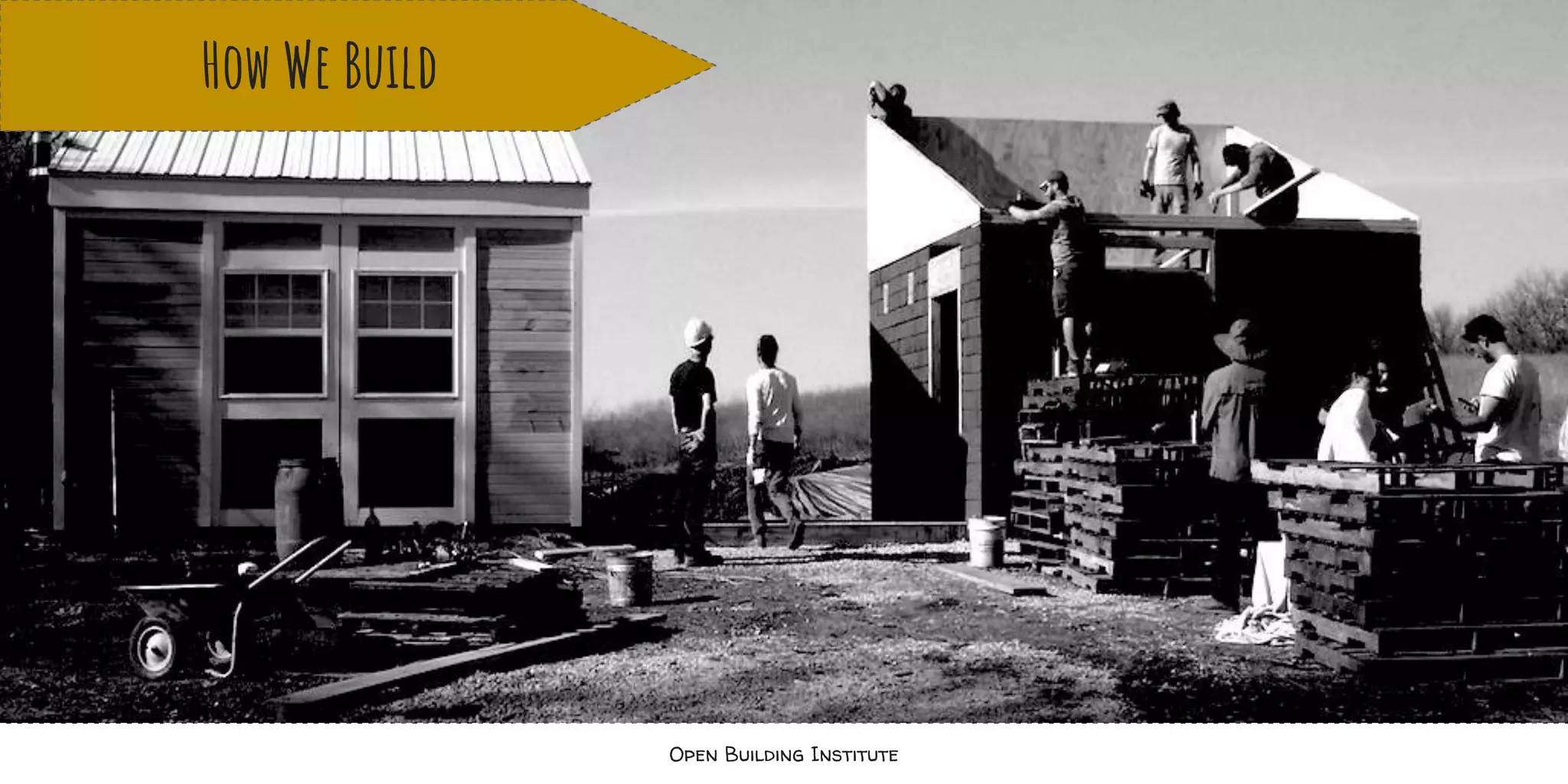 How We Build

Open Building Institute