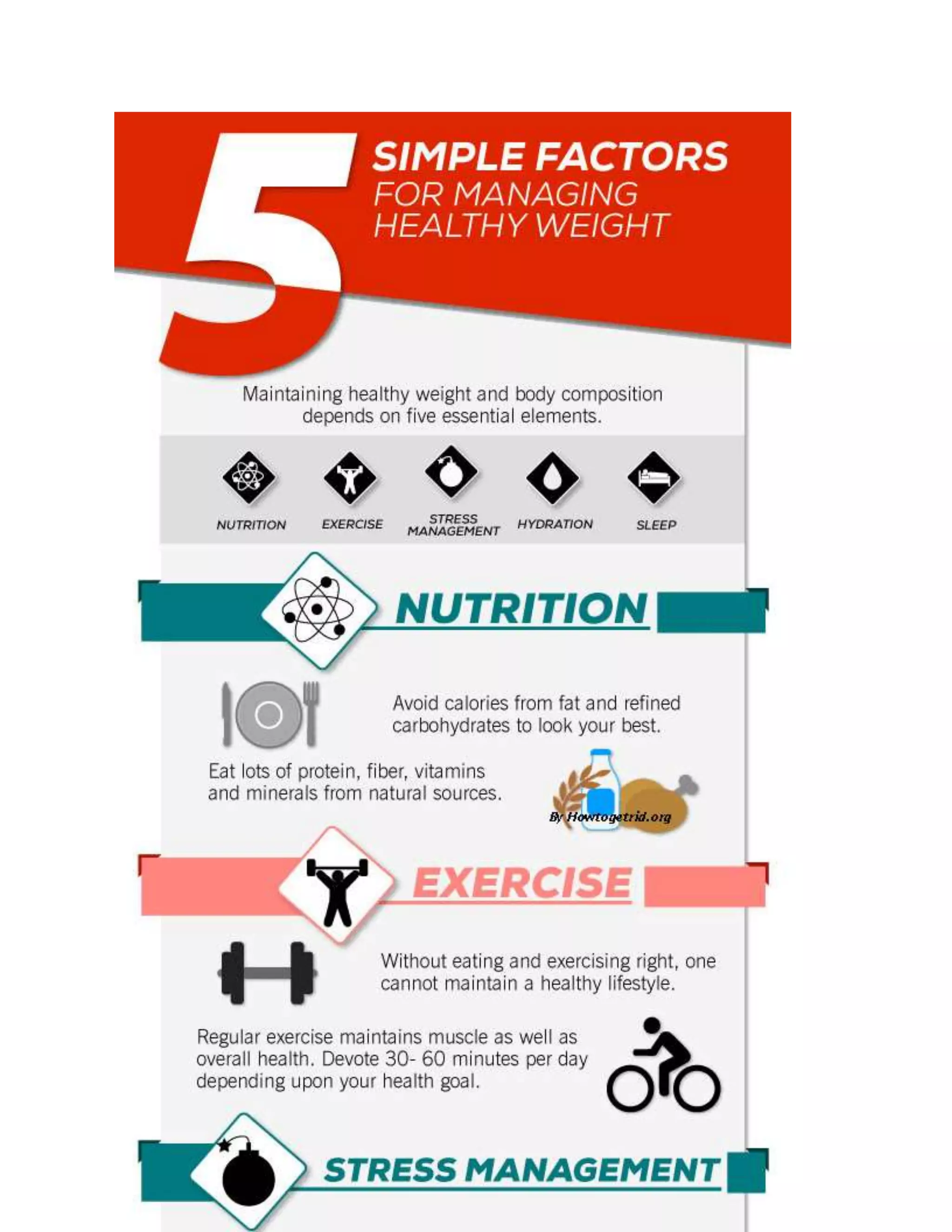 5 SIMPLE FACTORS FOR MANAGING HEALTHY WEIGHT

Maintaining healthy weight and body composition depends on five essential elements.

NUTRITION EXERCISE STRESS MANAGEMENT HYDRATION SLEEP

NUTRITION

Avoid calories from fat and refined carbohydrates to look your best.

Eat lots of protein, fiber, vitamins and minerals from natural sources.

By Howtogetrid.org

EXERCISE

Without eating and exercising right, one cannot maintain a healthy lifestyle.

Regular exercise maintains muscle as well as overall health. Devote 30- 60 minutes per day depending upon your health goal.

STRESS MANAGEMENT