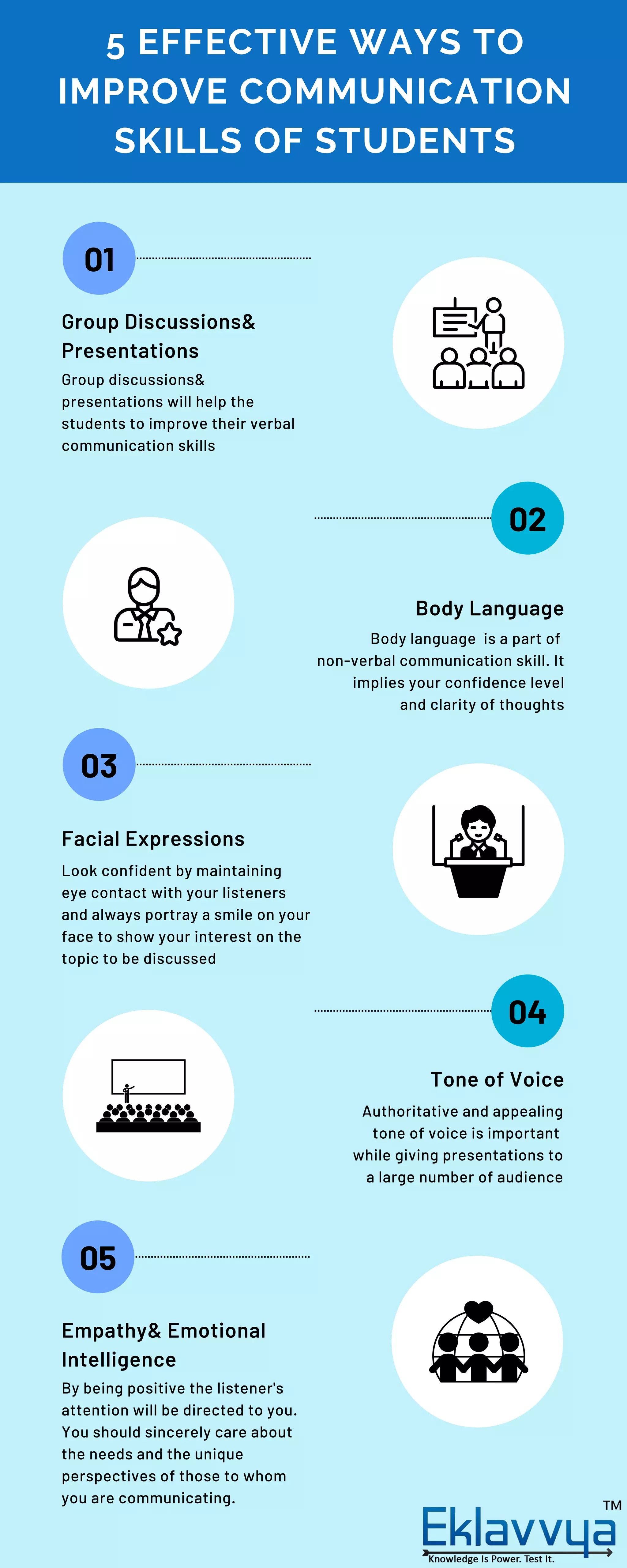 5 EFFECTIVE WAYS TO IMPROVE COMMUNICATION SKILLS OF STUDENTS

01

Group Discussions& Presentations

Group discussions& presentations will help the students to improve their verbal communication skills

02

Body Language

Body language is a part of non-verbal communication skill. It implies your confidence level and clarity of thoughts

03

Facial Expressions

Look confident by maintaining eye contact with your listeners and always portray a smile on your face to show your interest on the topic to be discussed

04

Tone of Voice

Authoritative and appealing tone of voice is important while giving presentations to a large number of audience

05

Empathy& Emotional Intelligence

By being positive the listener's attention will be directed to you. You should sincerely care about the needs and the unique perspectives of those to whom you are communicating.

Eklavvya TM
Knowledge Is Power. Test It.