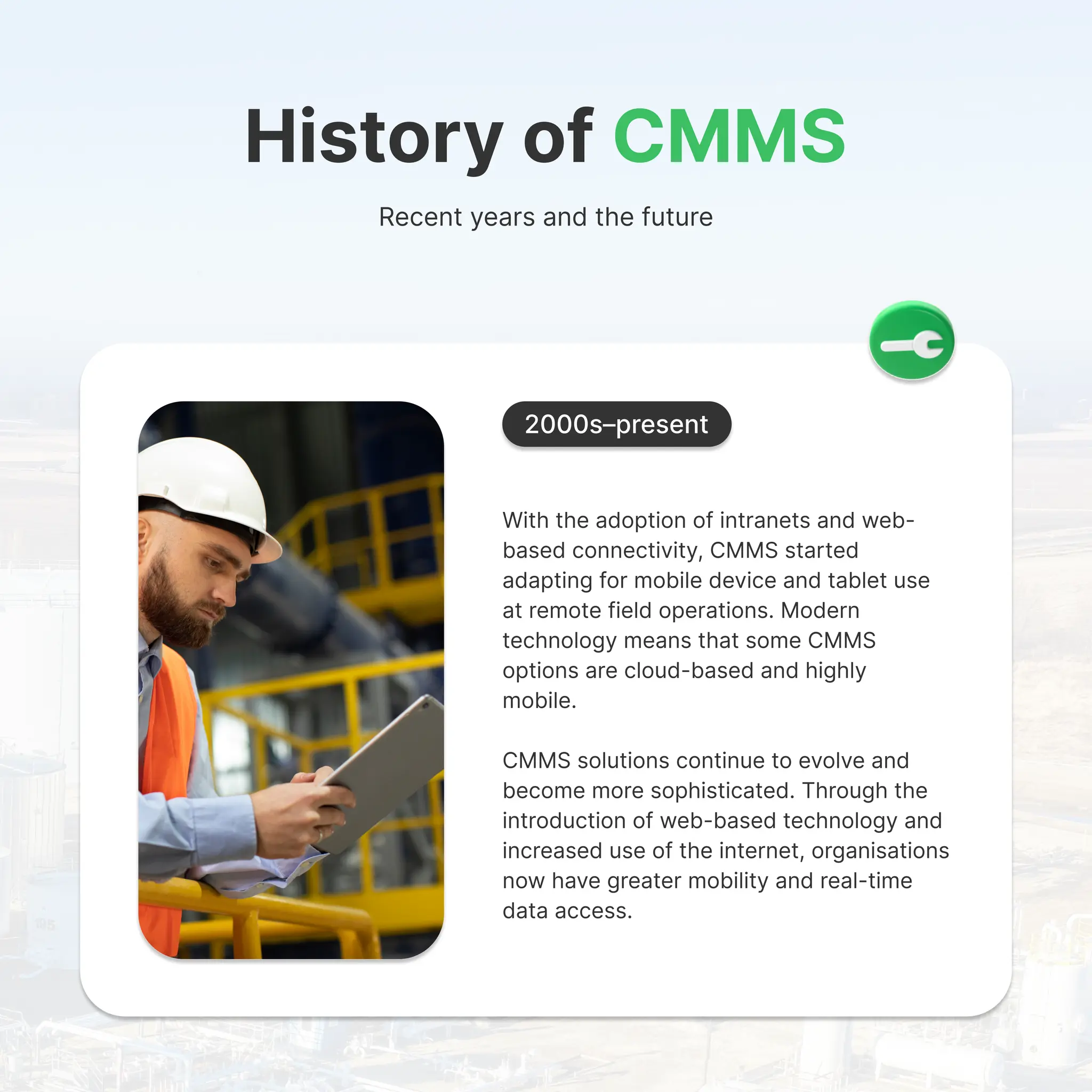 History of CMMS

Recent years and the future

2000s–present

With the adoption of intranets and web-based connectivity, CMMS started adapting for mobile device and tablet use at remote field operations. Modern technology means that some CMMS options are cloud-based and highly mobile.

CMMS solutions continue to evolve and become more sophisticated. Through the introduction of web-based technology and increased use of the internet, organisations now have greater mobility and real-time data access.