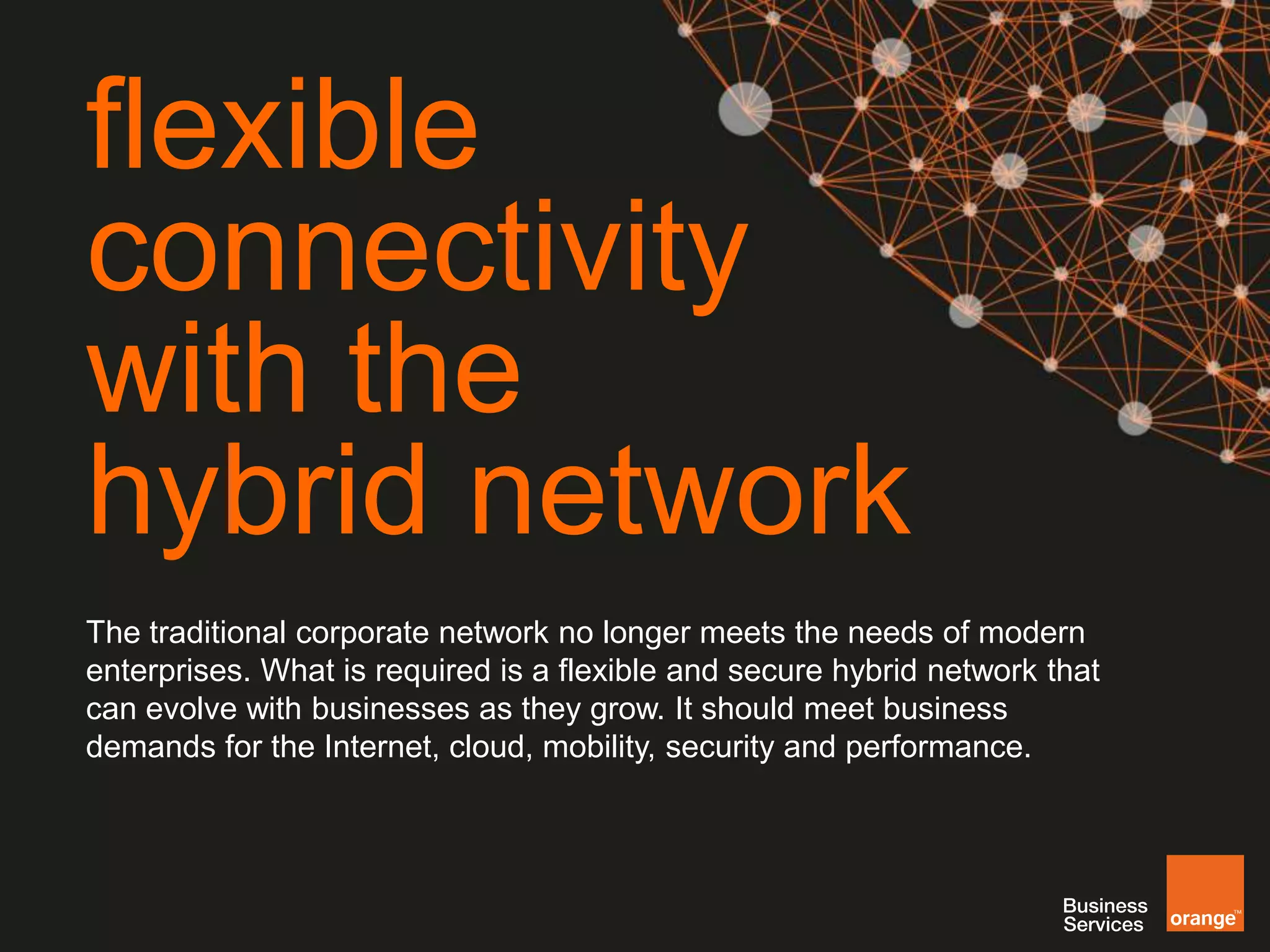 flexible connectivity with the hybrid network

The traditional corporate network no longer meets the needs of modern enterprises. What is required is a flexible and secure hybrid network that can evolve with businesses as they grow. It should meet business demands for the Internet, cloud, mobility, security and performance.

Business Services

orange™