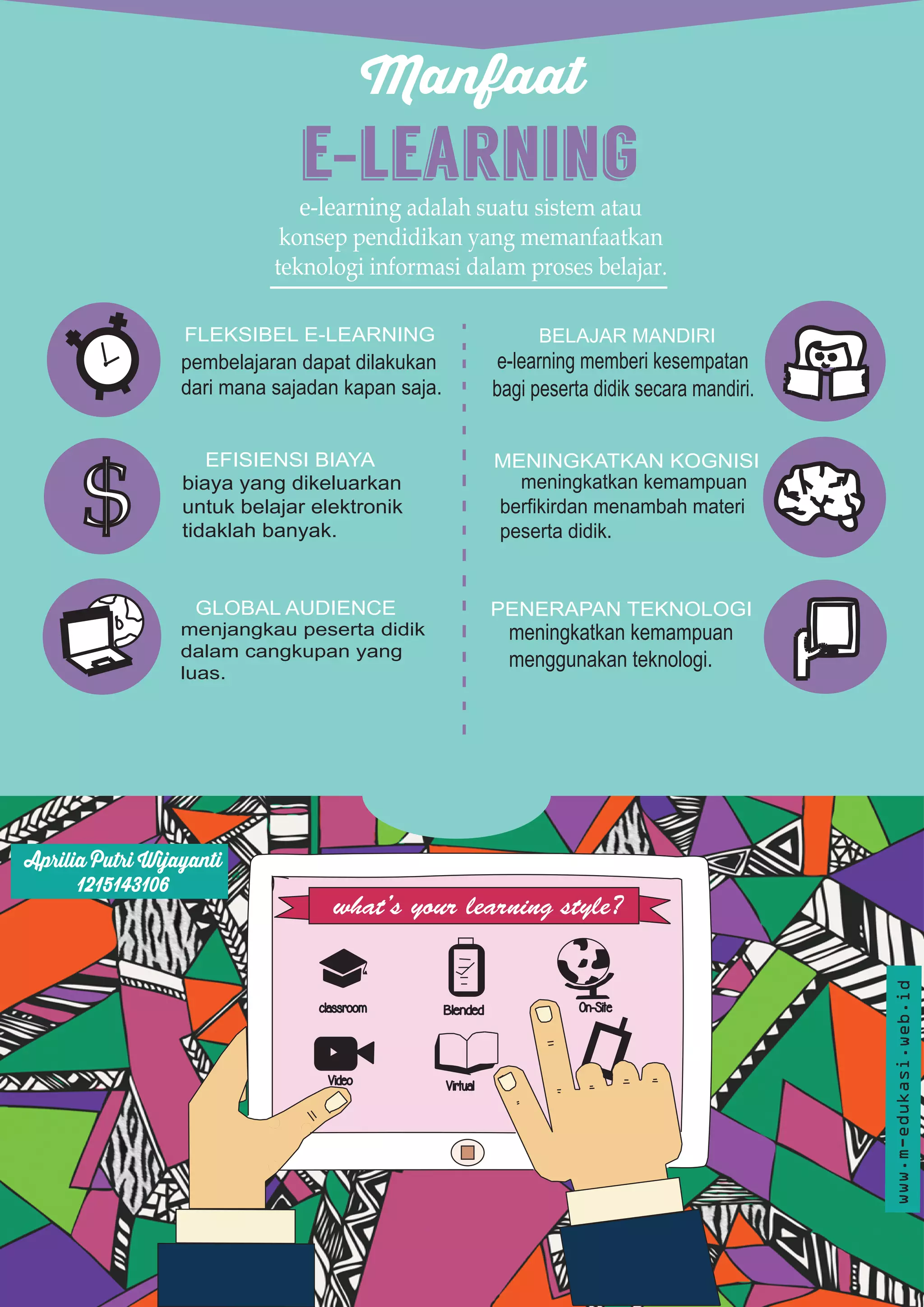 Manfaat

E-LEARNING

e-learning adalah suatu sistem atau konsep pendidikan yang memanfaatkan teknologi informasi dalam proses belajar.

FLEKSIBEL E-LEARNING
pembelajaran dapat dilakukan dari mana sajadan kapan saja.

EFISIENSI BIAYA
biaya yang dikeluarkan untuk belajar elektronik tidaklah banyak.

GLOBAL AUDIENCE
menjangkau peserta didik dalam cangkupan yang luas.

BELAJAR MANDIRI
e-learning memberi kesempatan bagi peserta didik secara mandiri.

MENINGKATKAN KOGNISI
meningkatkan kemampuan berfikirdan menambah materi peserta didik.

PENERAPAN TEKNOLOGI
meningkatkan kemampuan menggunakan teknologi.

Aprilia Putri Wijayanti
1215143106

what's your learning style?

classroom
Blended
On-Site
Video
Virtual

www.m-edukasi.web.id