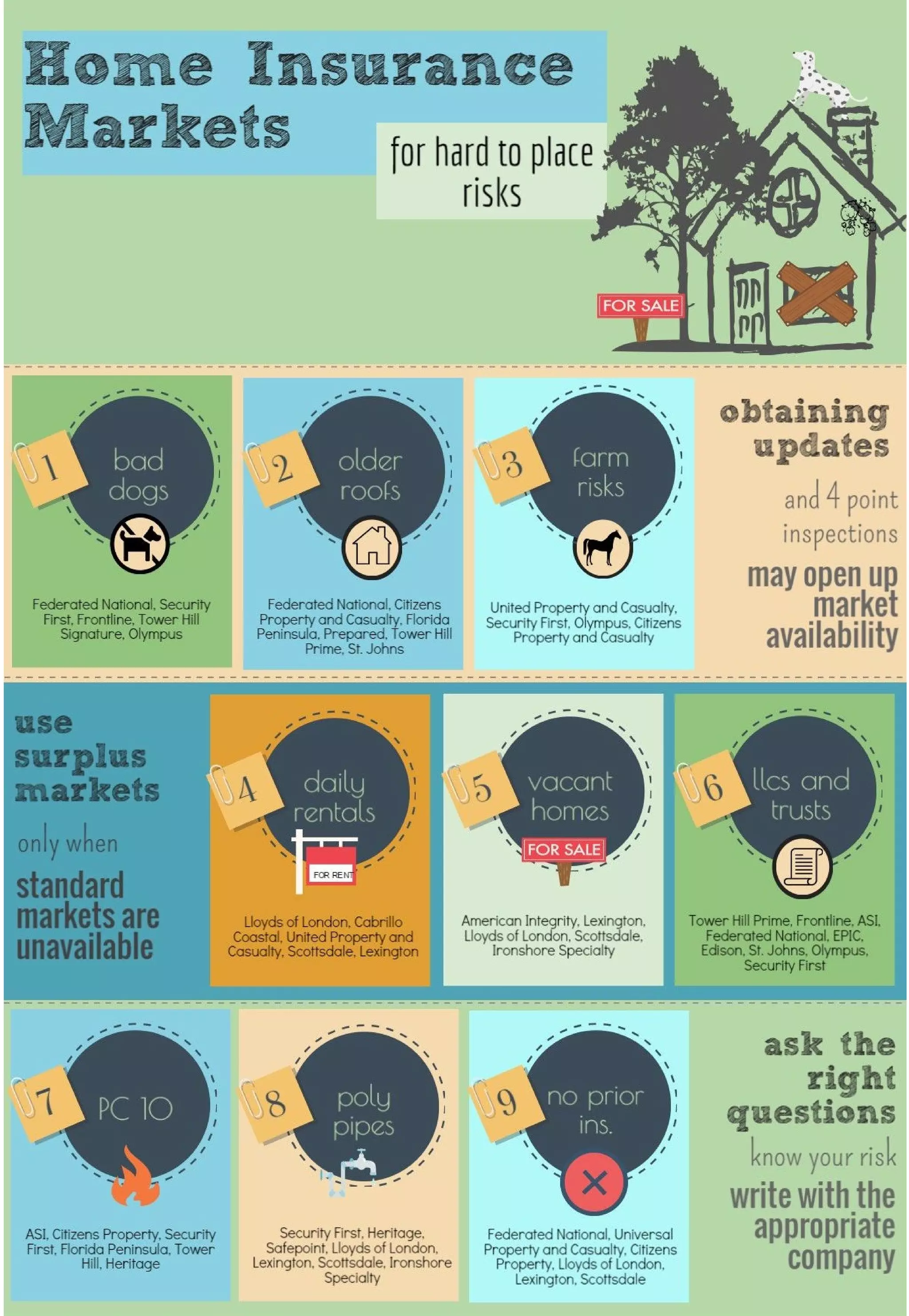 Home Insurance Markets

for hard to place risks

FOR SALE

1 bad dogs

Federated National, Security First, Frontline, Tower Hill Signature, Olympus

2 older roofs

Federated National, Citizens Property and Casualty, Florida Peninsula, Prepared, Tower Hill Prime, St. Johns

3 farm risks

United Property and Casualty, Security First, Olympus, Citizens Property and Casualty

obtaining updates and 4 point inspections may open up market availability

use surplus markets only when standard markets are unavailable

4 daily rentals

FOR RENT

Lloyds of London, Cabrillo Coastal, United Property and Casualty, Scottsdale, Lexington

5 vacant homes

FOR SALE

American Integrity, Lexington, Lloyds of London, Scottsdale, Ironshore Specialty

6 llcs and trusts

Tower Hill Prime, Frontline, ASI, Federated National, EPIC, Edison, St. Johns, Olympus, Security First

7 PC 10

ASI, Citizens Property, Security First, Florida Peninsula, Tower Hill, Heritage

8 poly pipes

Security First, Heritage, Safepoint, Lloyds of London, Lexington, Scottsdale, Ironshore Specialty

9 no prior ins.

Federated National, Universal Property and Casualty, Citizens Property, Lloyds of London, Lexington, Scottsdale

ask the right questions know your risk write with the appropriate company