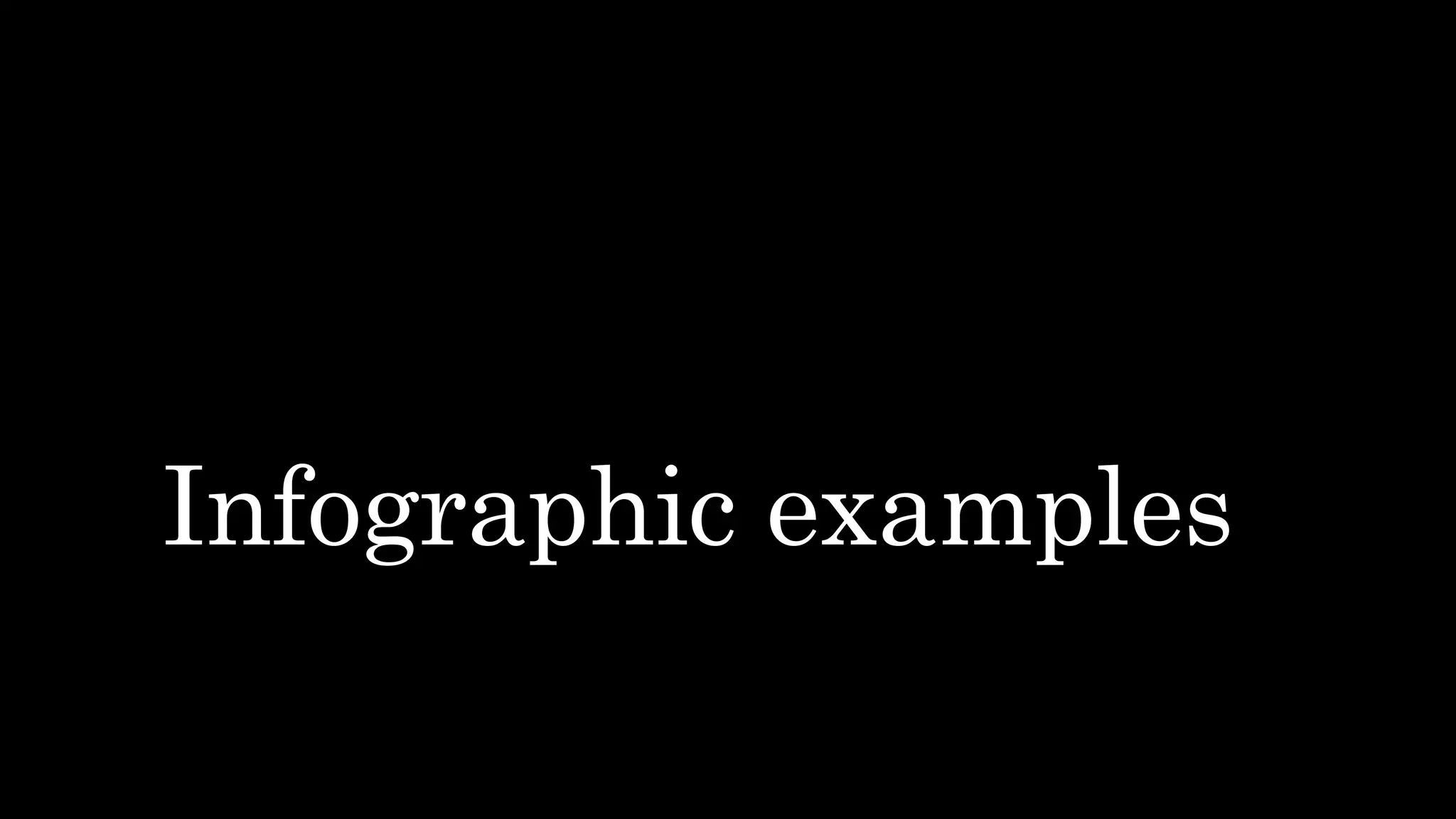 Infographic examples