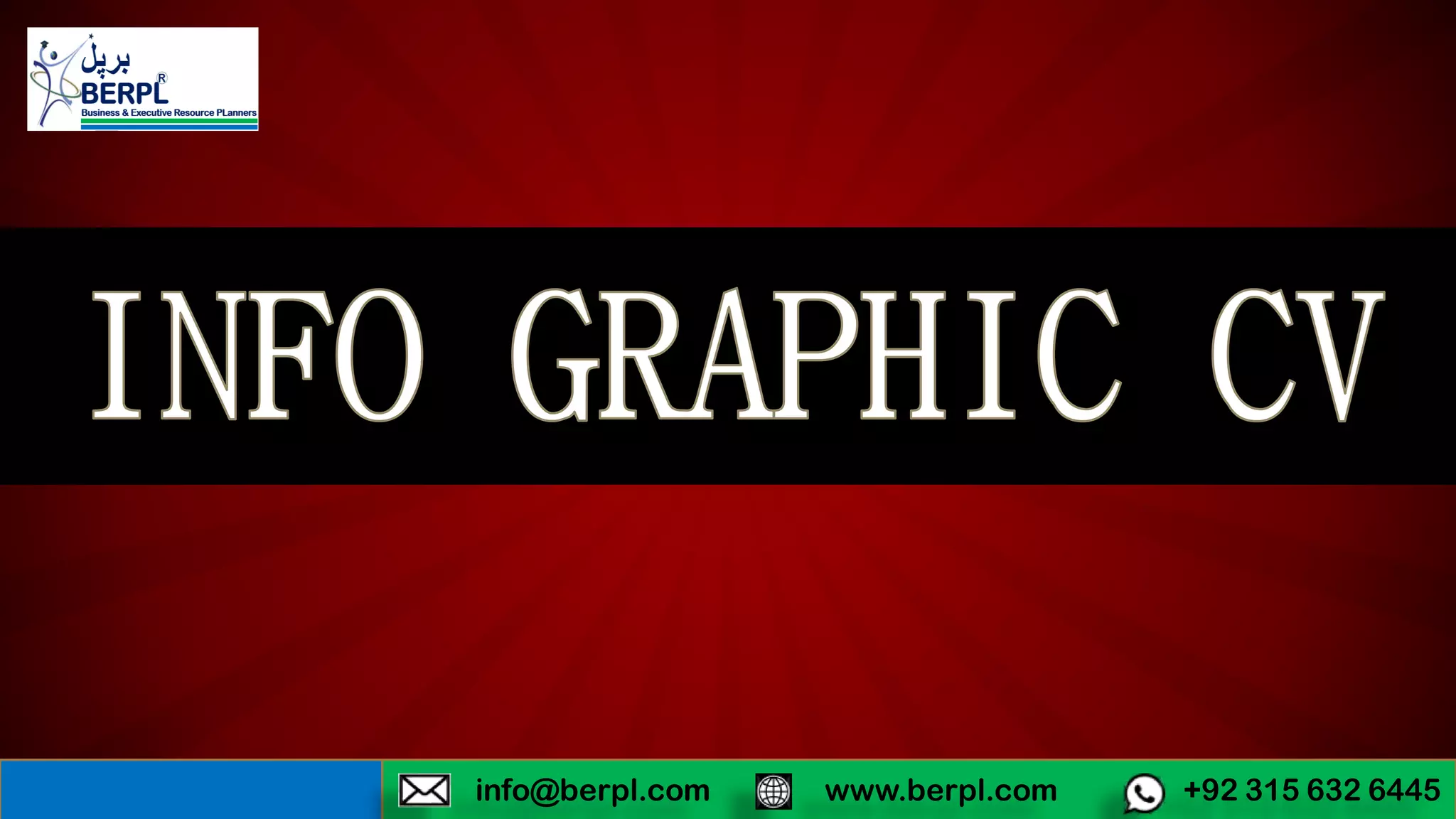 برپل
BERPL®
Business & Executive Resource PLanners

INFO GRAPHIC CV

info@berpl.com www.berpl.com +92 315 632 6445