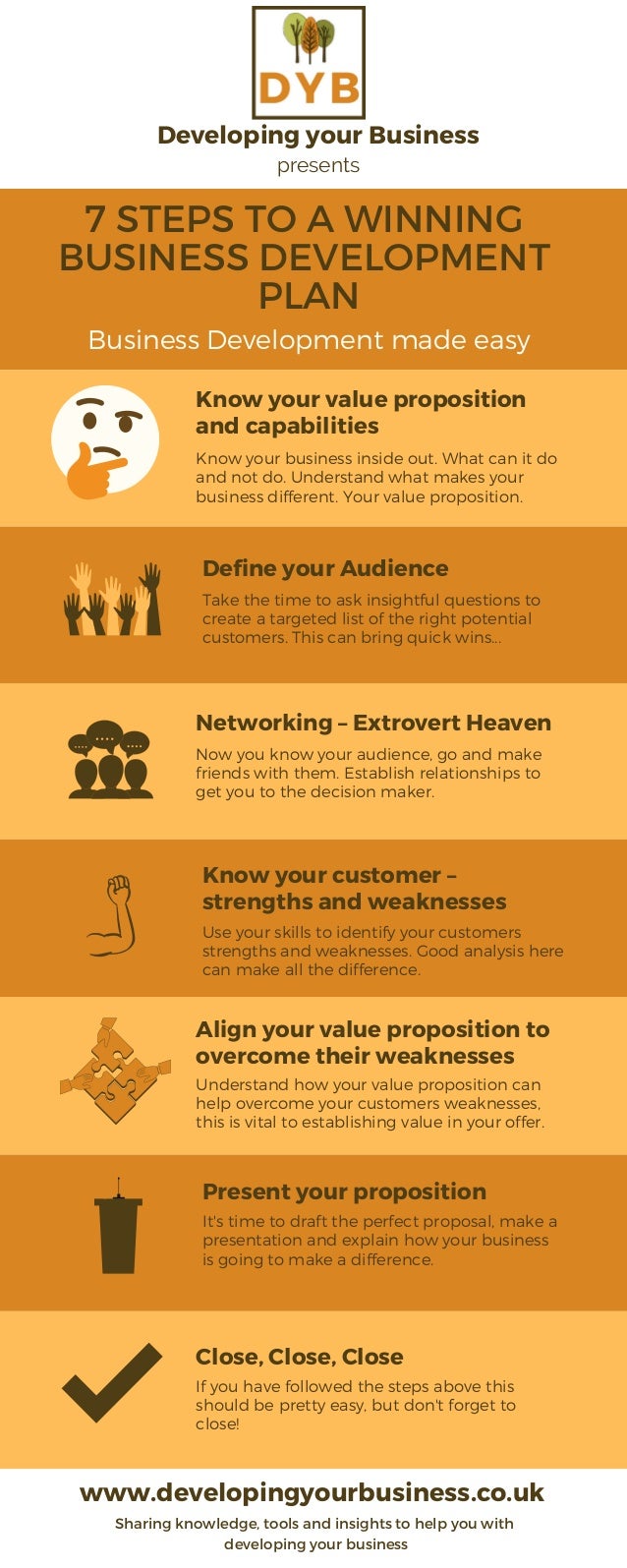 DYB

Developing your Business
presents

7 STEPS TO A WINNING BUSINESS DEVELOPMENT PLAN

Business Development made easy

Know your value proposition and capabilities

Know your business inside out. What can it do and not do. Understand what makes your business different. Your value proposition.

Define your Audience

Take the time to ask insightful questions to create a targeted list of the right potential customers. This can bring quick wins...

Networking – Extrovert Heaven

Now you know your audience, go and make friends with them. Establish relationships to get you to the decision maker.

Know your customer – strengths and weaknesses

Use your skills to identify your customers strengths and weaknesses. Good analysis here can make all the difference.

Align your value proposition to overcome their weaknesses

Understand how your value proposition can help overcome your customers weaknesses, this is vital to establishing value in your offer.

Present your proposition

It's time to draft the perfect proposal, make a presentation and explain how your business is going to make a difference.

Close, Close, Close

If you have followed the steps above this should be pretty easy, but don't forget to close!

www.developingyourbusiness.co.uk

Sharing knowledge, tools and insights to help you with developing your business