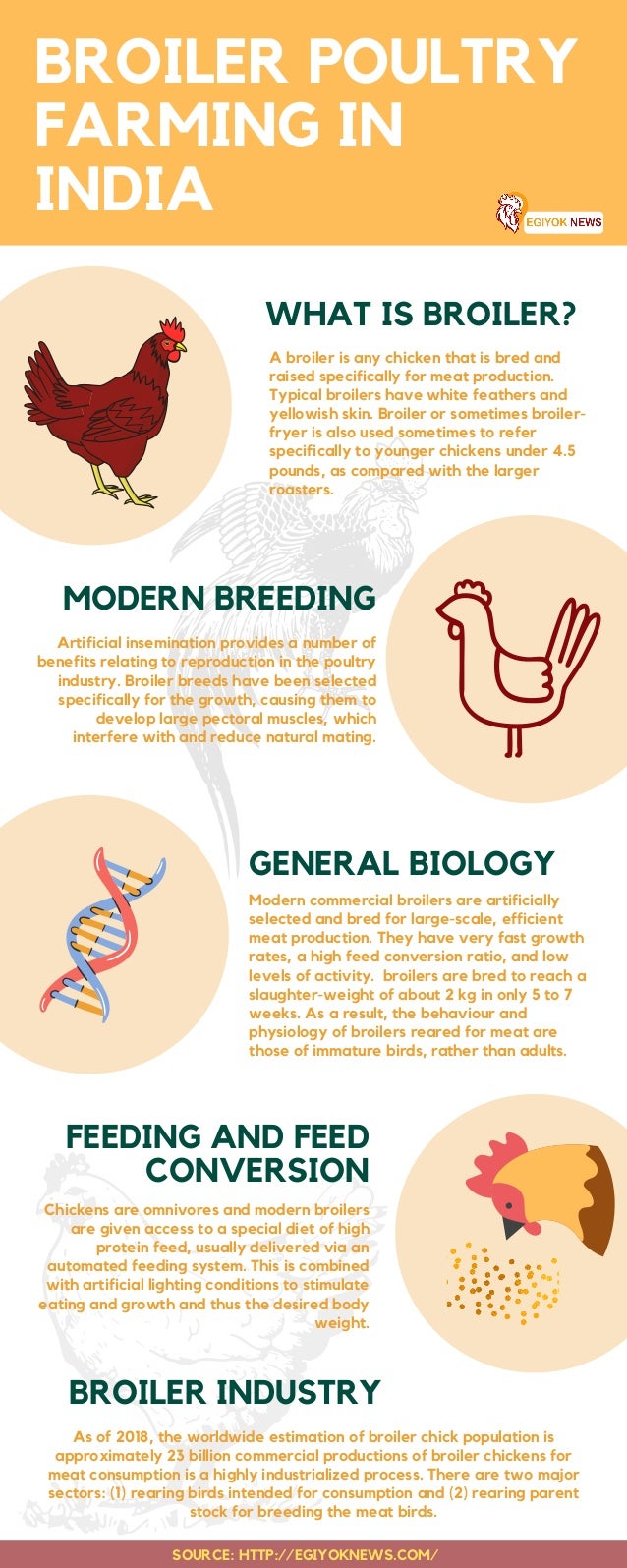 BROILER POULTRY FARMING IN INDIA

EGIYOK NEWS

WHAT IS BROILER?

A broiler is any chicken that is bred and raised specifically for meat production. Typical broilers have white feathers and yellowish skin. Broiler or sometimes broiler-fryer is also used sometimes to refer specifically to younger chickens under 4.5 pounds, as compared with the larger roasters.

MODERN BREEDING

Artificial insemination provides a number of benefits relating to reproduction in the poultry industry. Broiler breeds have been selected specifically for the growth, causing them to develop large pectoral muscles, which interfere with and reduce natural mating.

GENERAL BIOLOGY

Modern commercial broilers are artificially selected and bred for large-scale, efficient meat production. They have very fast growth rates, a high feed conversion ratio, and low levels of activity. broilers are bred to reach a slaughter-weight of about 2 kg in only 5 to 7 weeks. As a result, the behaviour and physiology of broilers reared for meat are those of immature birds, rather than adults.

FEEDING AND FEED CONVERSION

Chickens are omnivores and modern broilers are given access to a special diet of high protein feed, usually delivered via an automated feeding system. This is combined with artificial lighting conditions to stimulate eating and growth and thus the desired body weight.

BROILER INDUSTRY

As of 2018, the worldwide estimation of broiler chick population is approximately 23 billion commercial productions of broiler chickens for meat consumption is a highly industrialized process. There are two major sectors: (1) rearing birds intended for consumption and (2) rearing parent stock for breeding the meat birds.

SOURCE: HTTP://EGIYOKNEWS.COM/