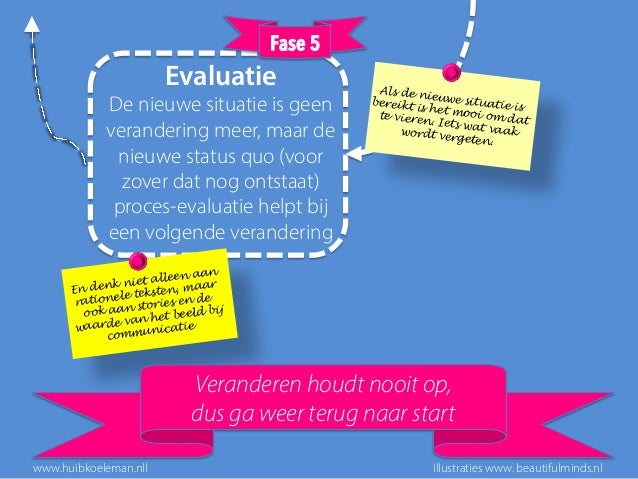 Fase 5

Evaluatie
De nieuwe situatie is geen verandering meer, maar de nieuwe status quo (voor zover dat nog ontstaat) proces-evaluatie helpt bij een volgende verandering

Als de nieuwe situatie is bereikt is het mooi om dat te vieren. Iets wat vaak wordt vergeten.

En denk niet alleen aan rationele teksten, maar ook aan stories en de waarde van het beeld bij communicatie

Veranderen houdt nooit op, dus ga weer terug naar start

www.huibkoeleman.nl

illustraties www.beautifulminds.nl